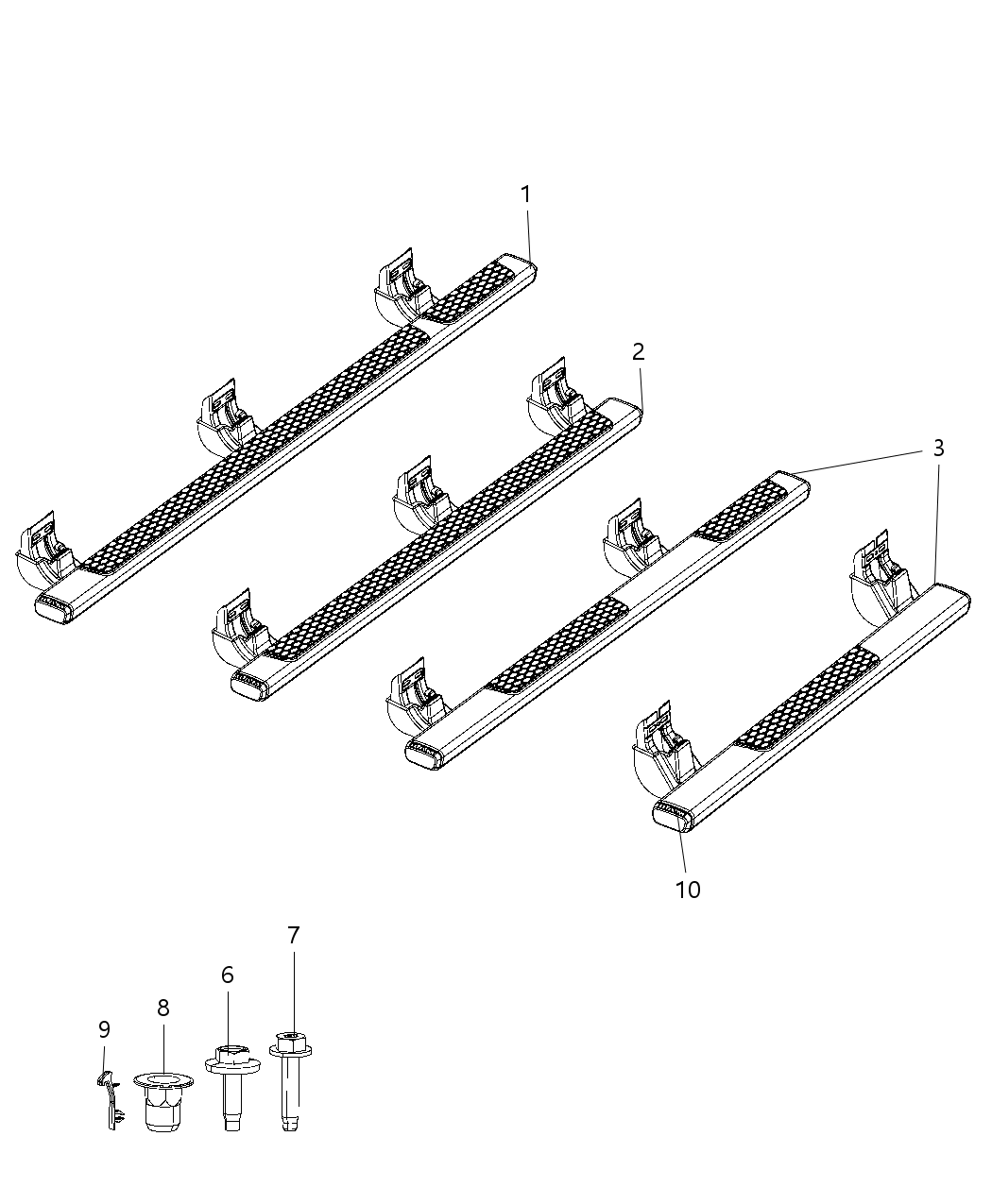 1
2
3
10
7
6
8
9