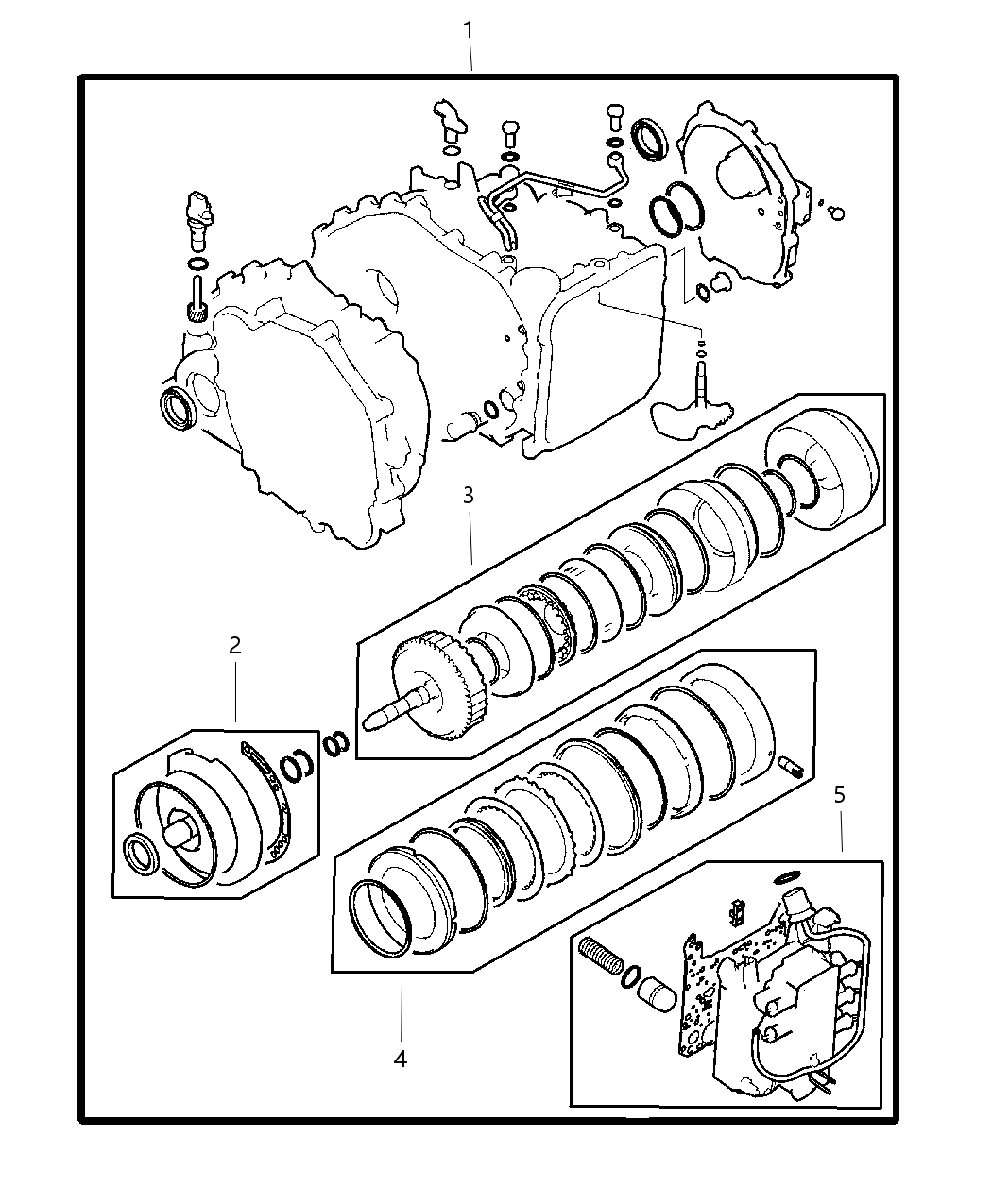 1
3
2
5
4