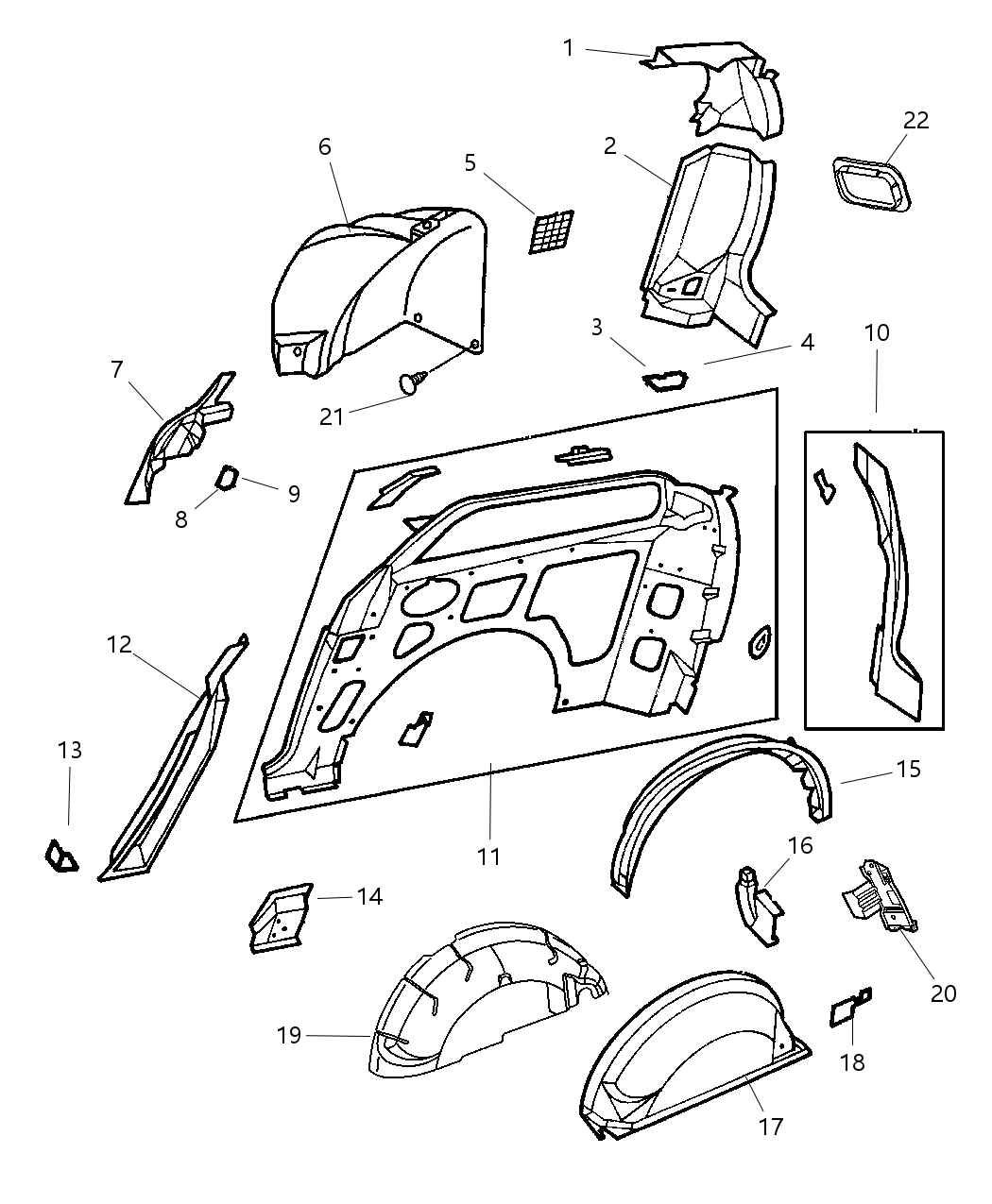 1
22
2
6
5
3
4
10
7
21
9
8
12
13
11
15
16
14
20
19
18
17