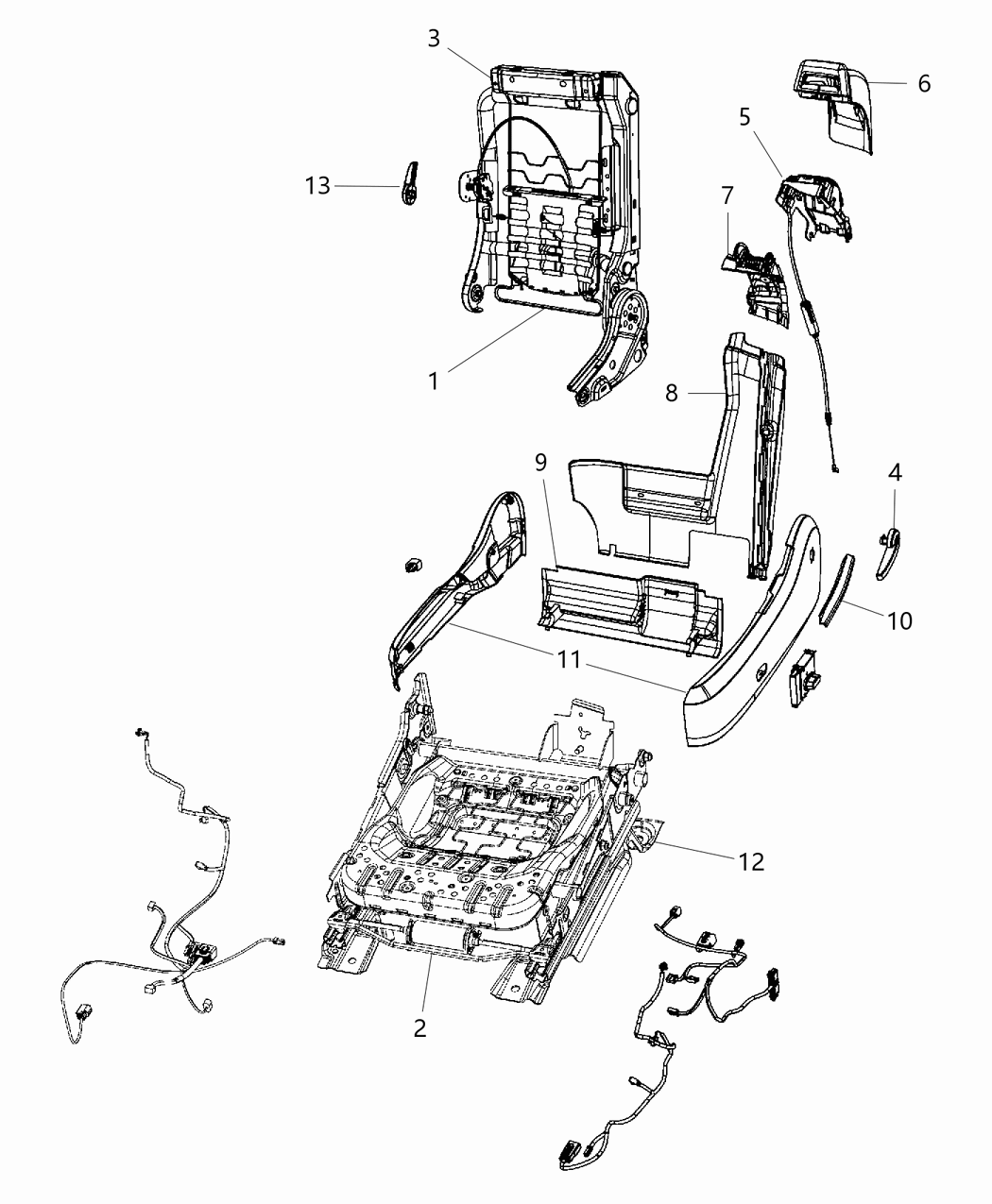 3
6
5
13
7
1
8
9
4
10
11
12
2