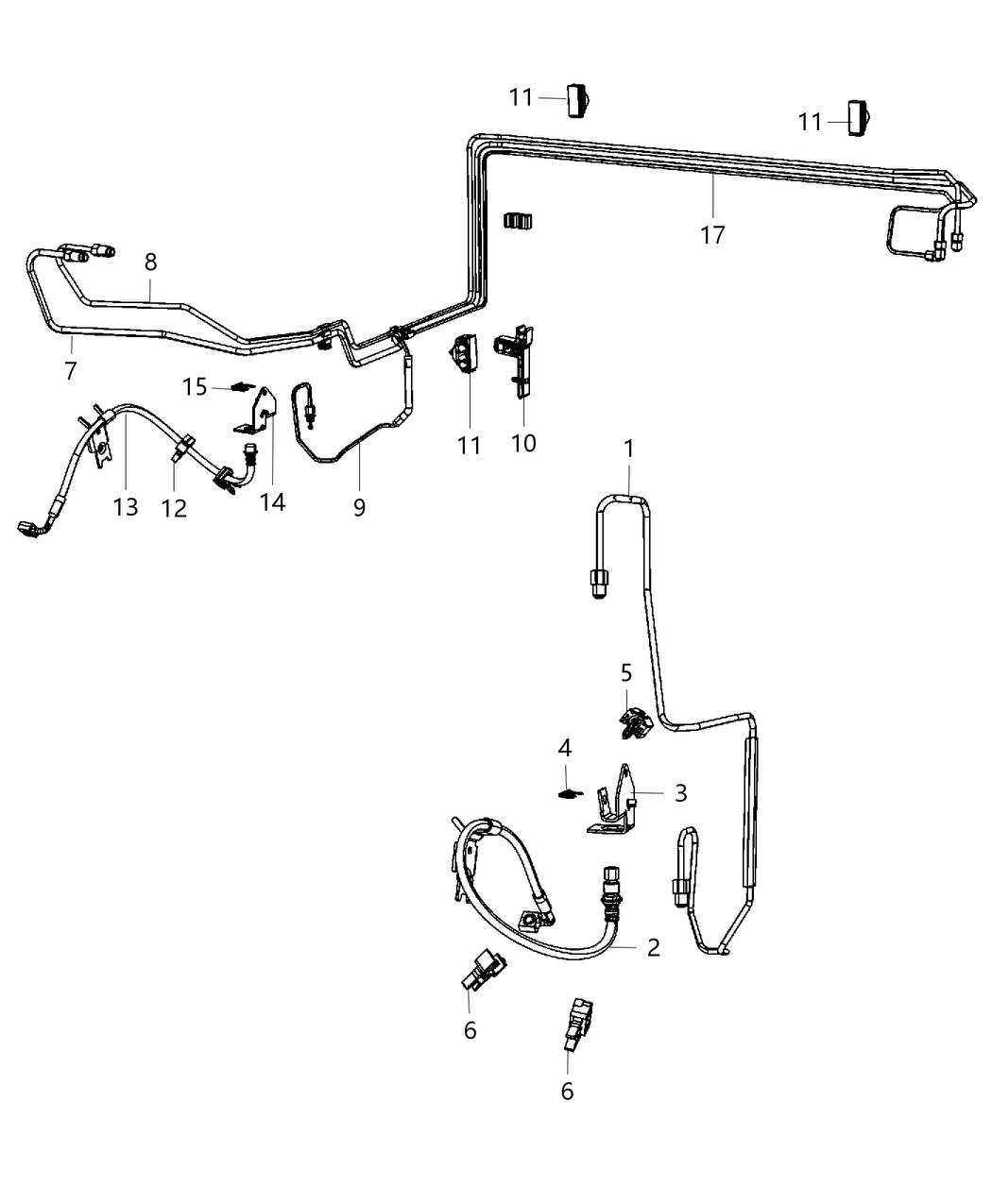 11
11
17
8
7
15
11
10
13
12
14
9
1
5
4
3
2
6
6