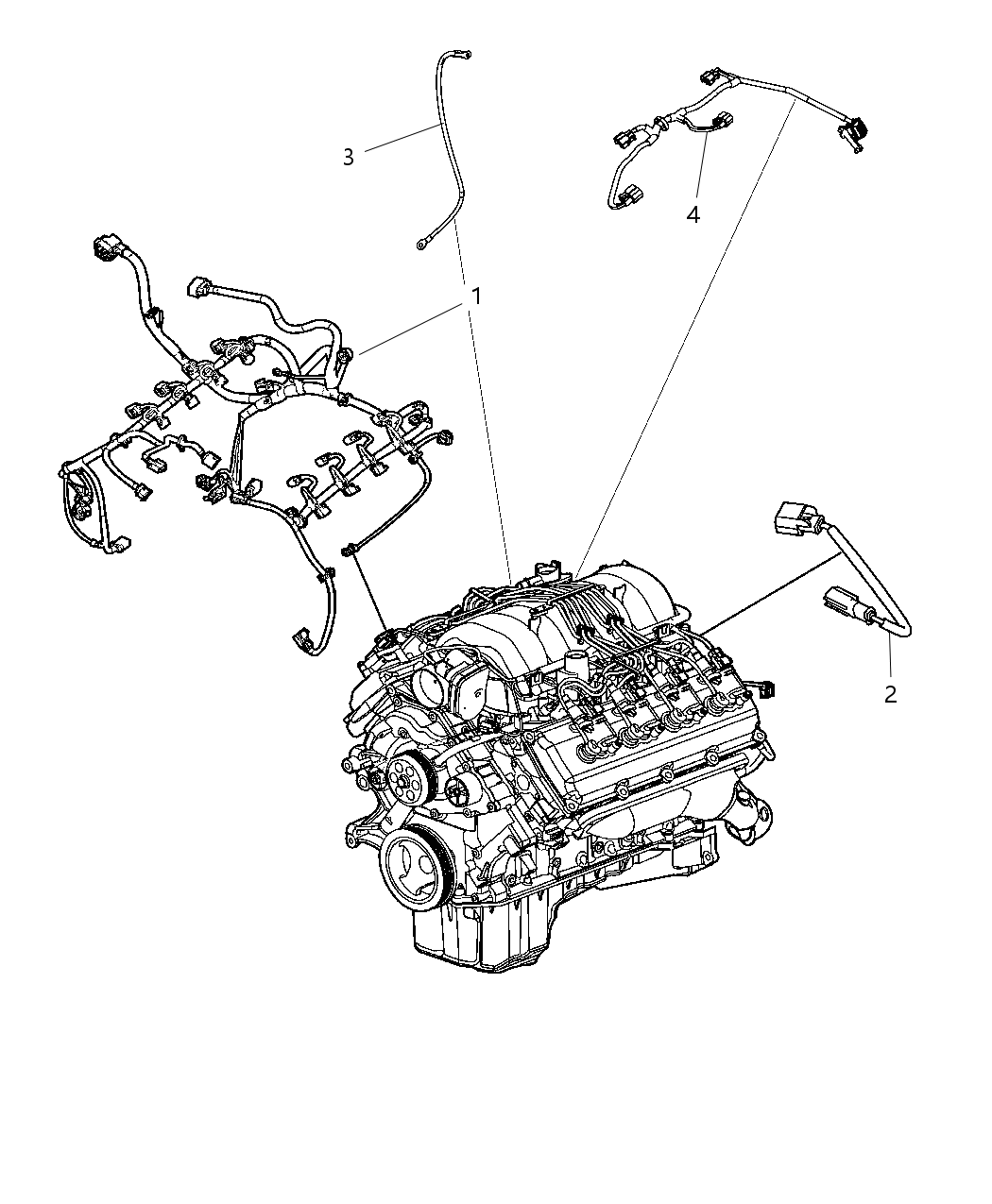 3
4
1
2