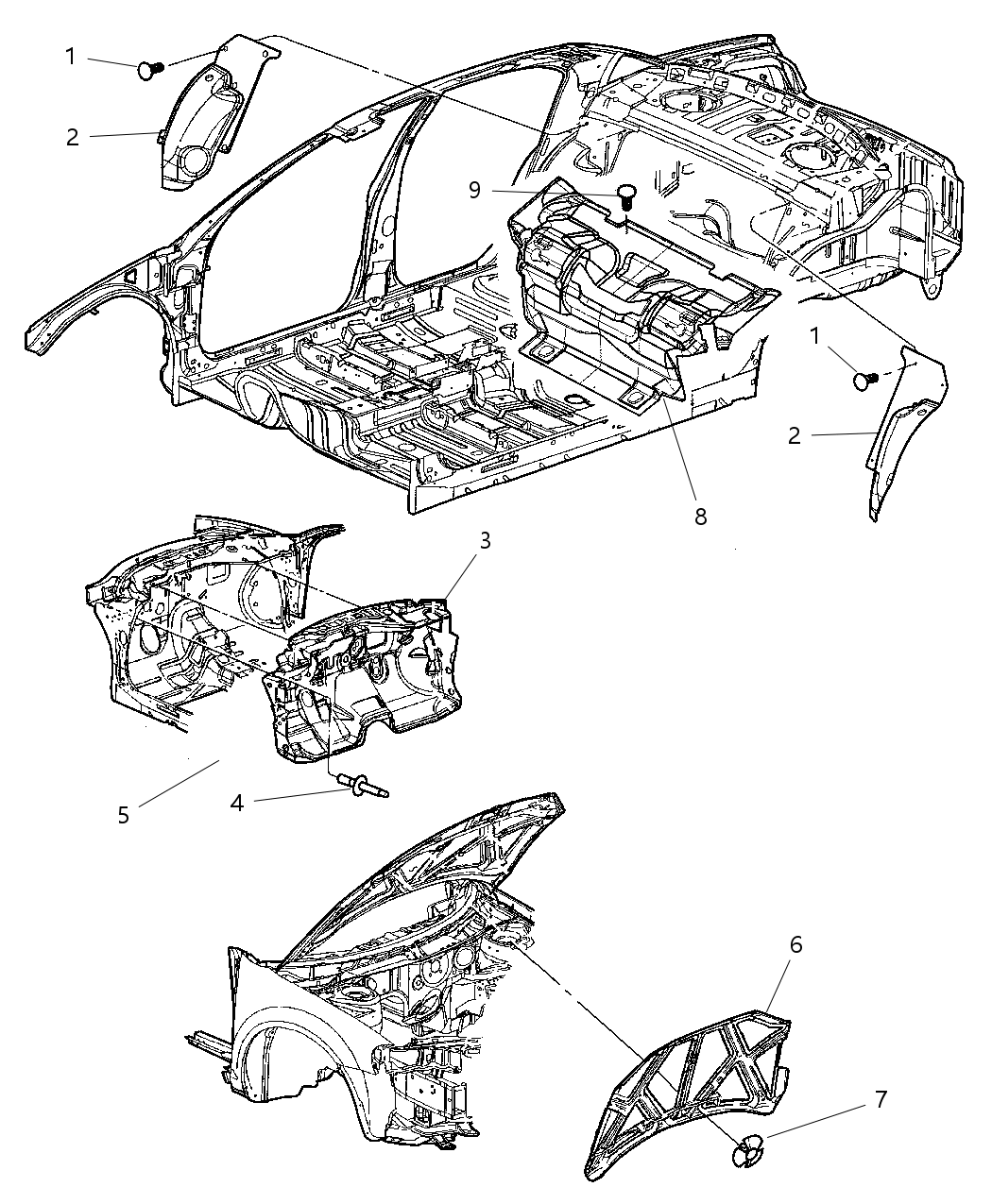 1
2
9
1
2
8
3
5
4
6
7