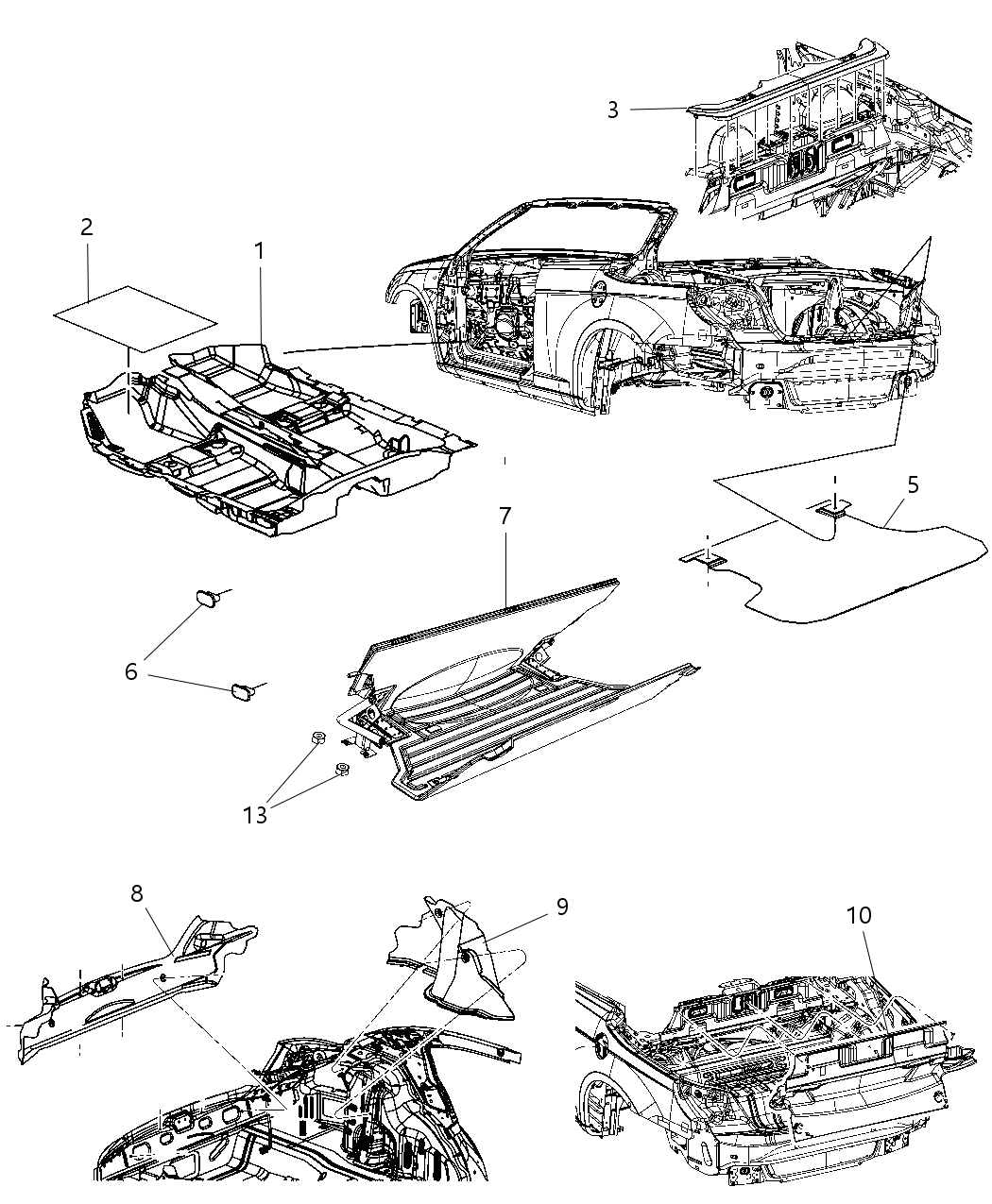 3
2
1
5
7
6
13
8
9
10