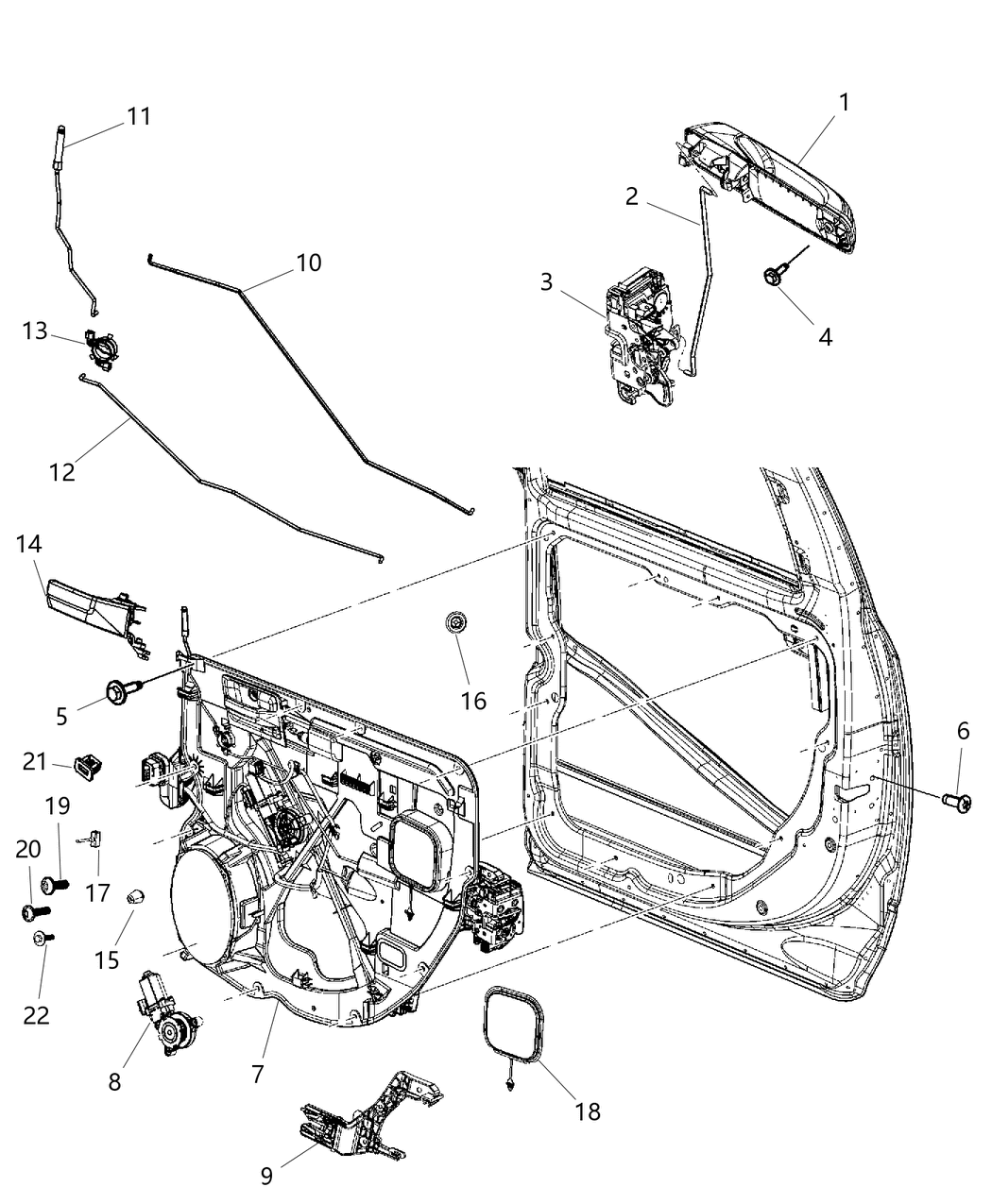 11
1
2
10
3
4
13
12
14
16
5
6
21
19
20
17
15
22
8
7
18
9