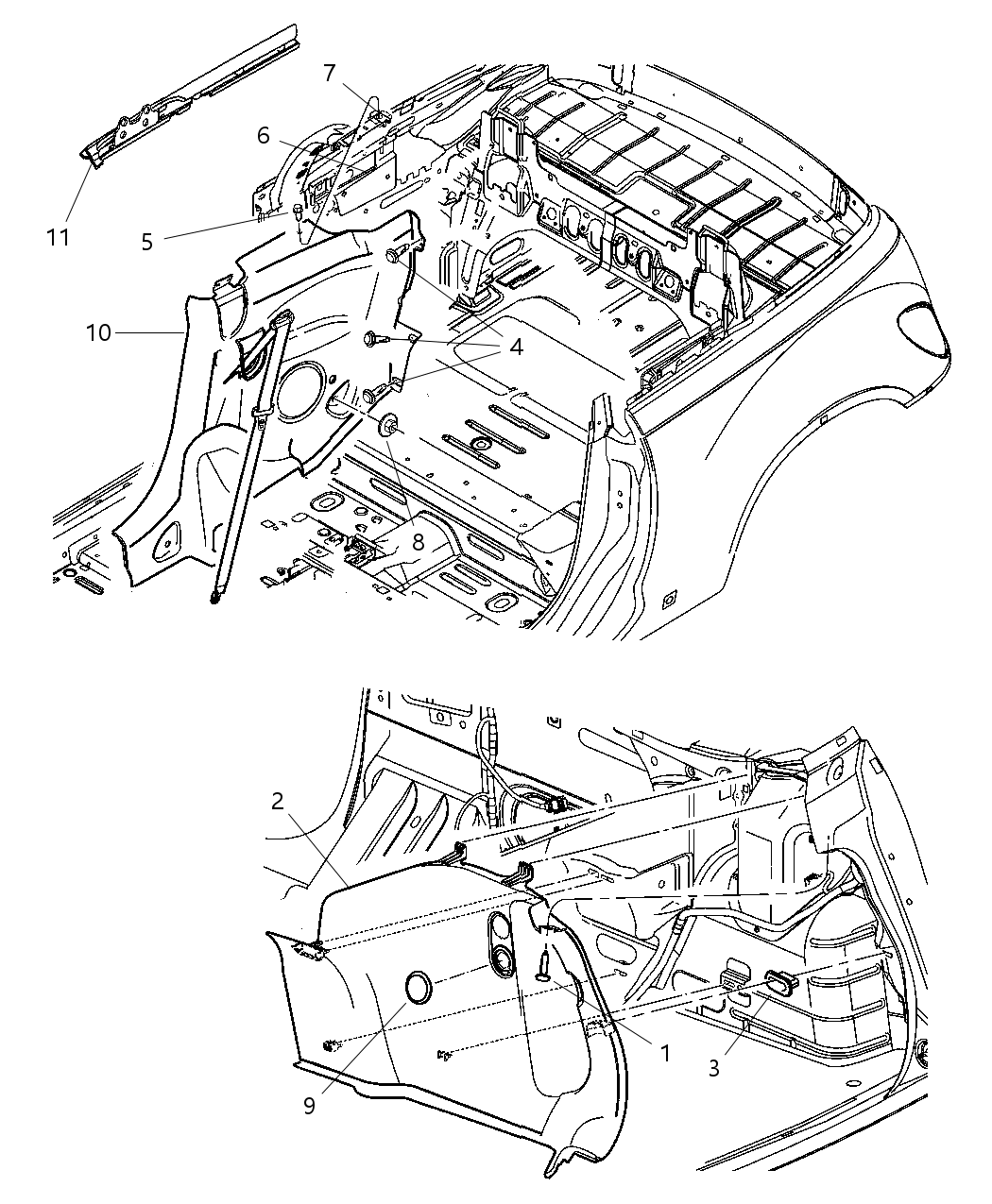 7
6
11
5
10
4
8
2
1
3
9