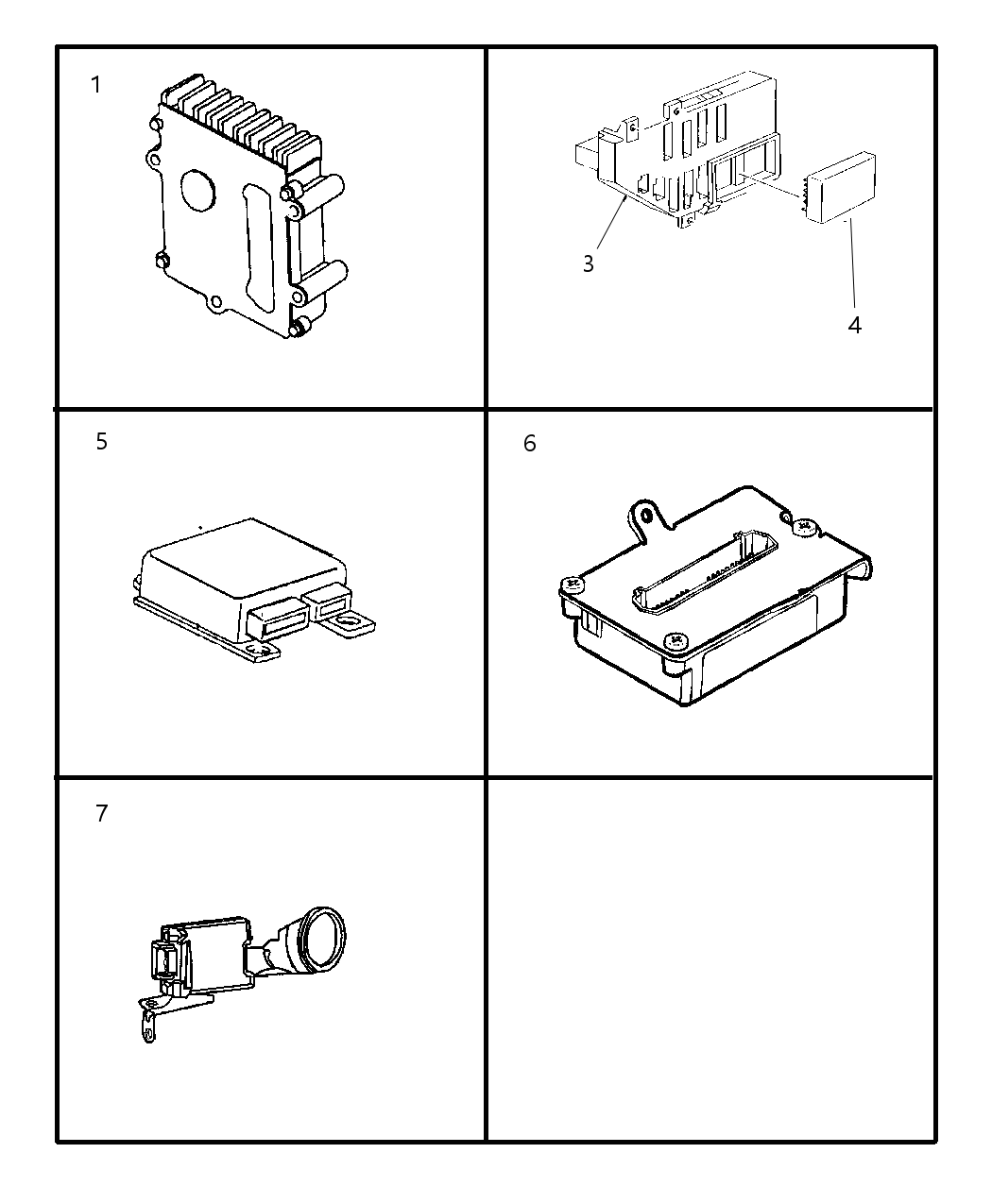 1

3

4

5

6

7