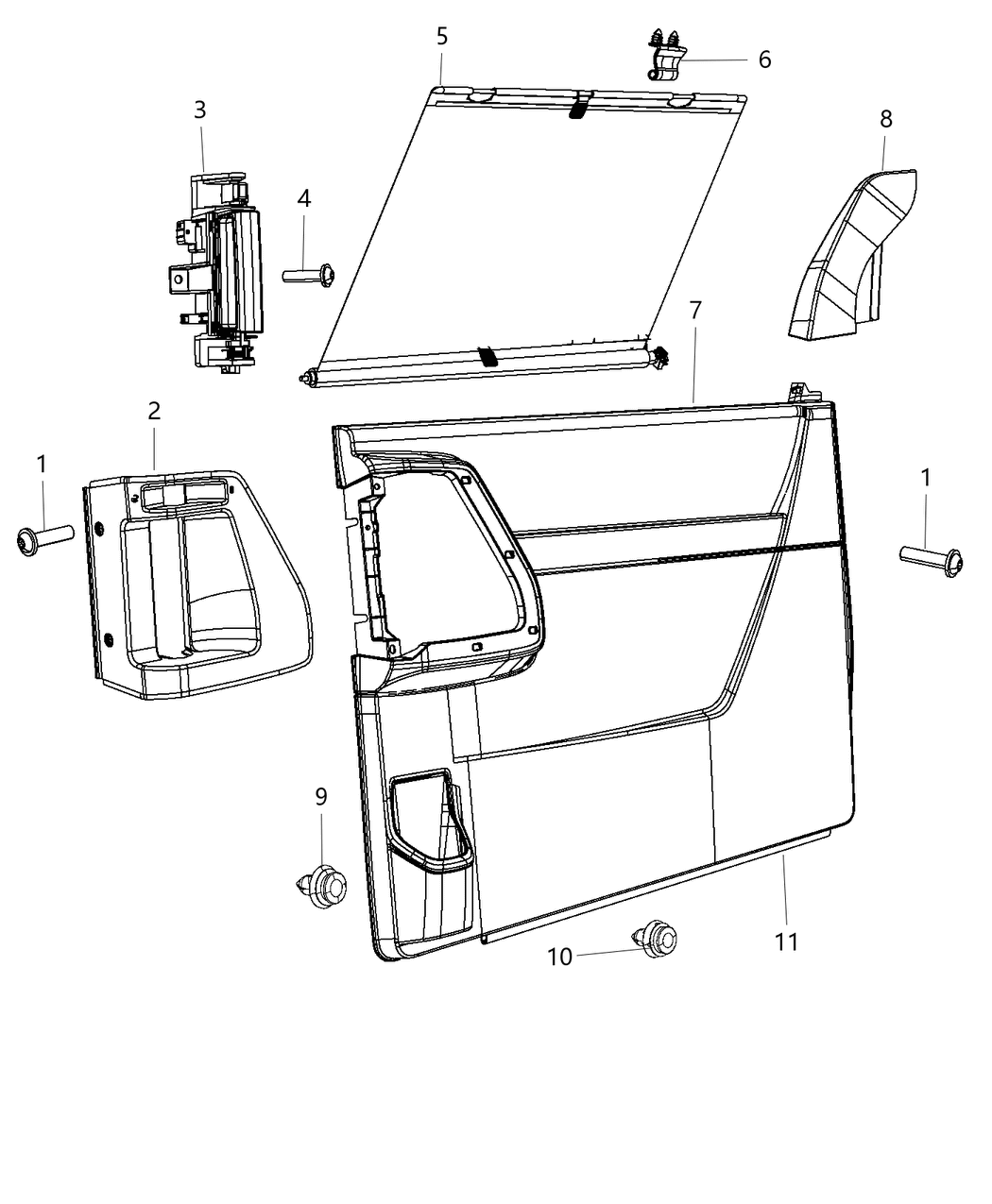 5
6
3
8
4
7
2
1
1
9
10
11