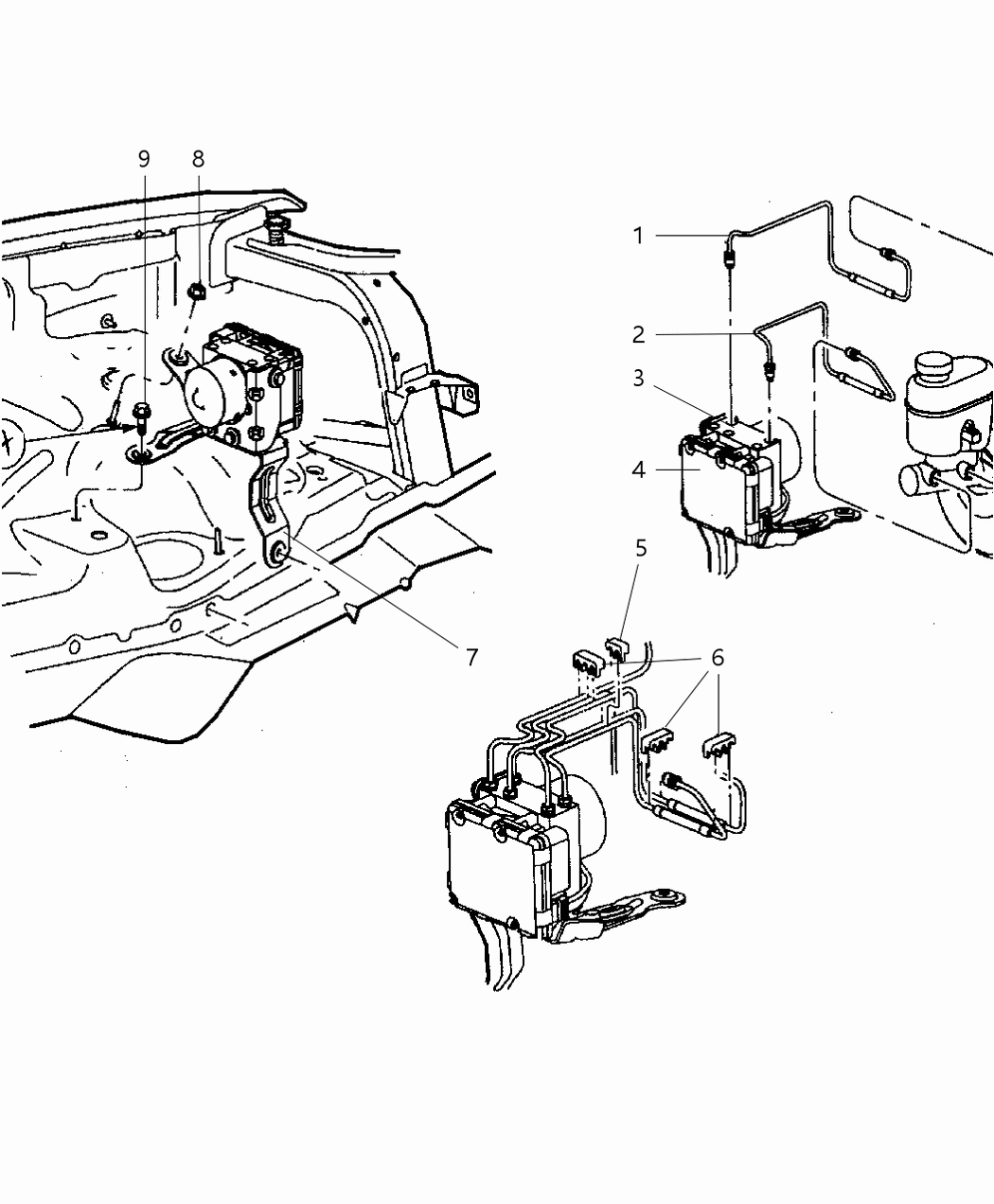 9
8
1
2
3
4
5
6
7