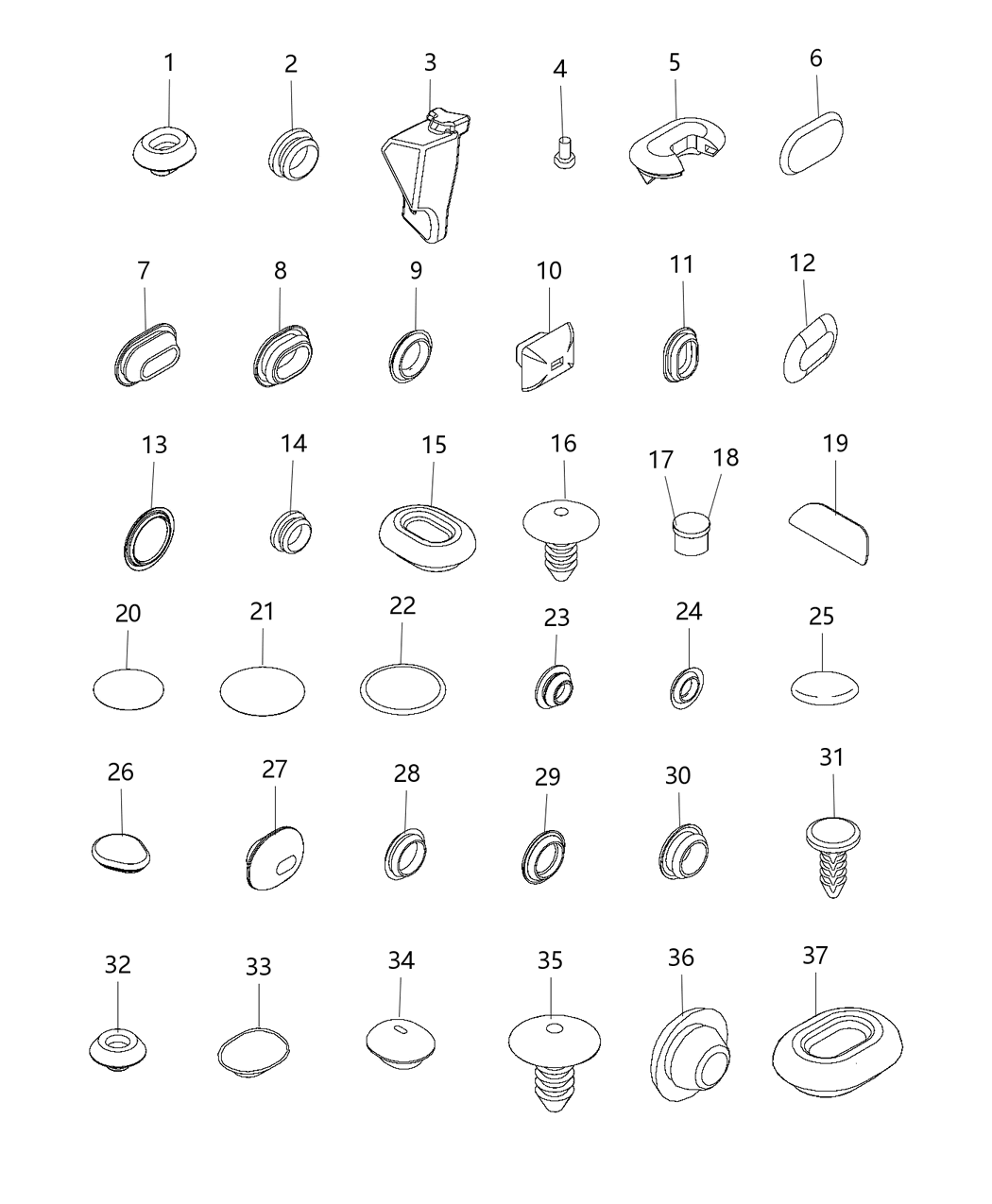 1
2
3
4
5
6
7
8
9
10
11
12
13
14
15
16
17
18
19
20
21
22
23
24
25
26
27
28
29
30
31
32
33
34
35
36
37