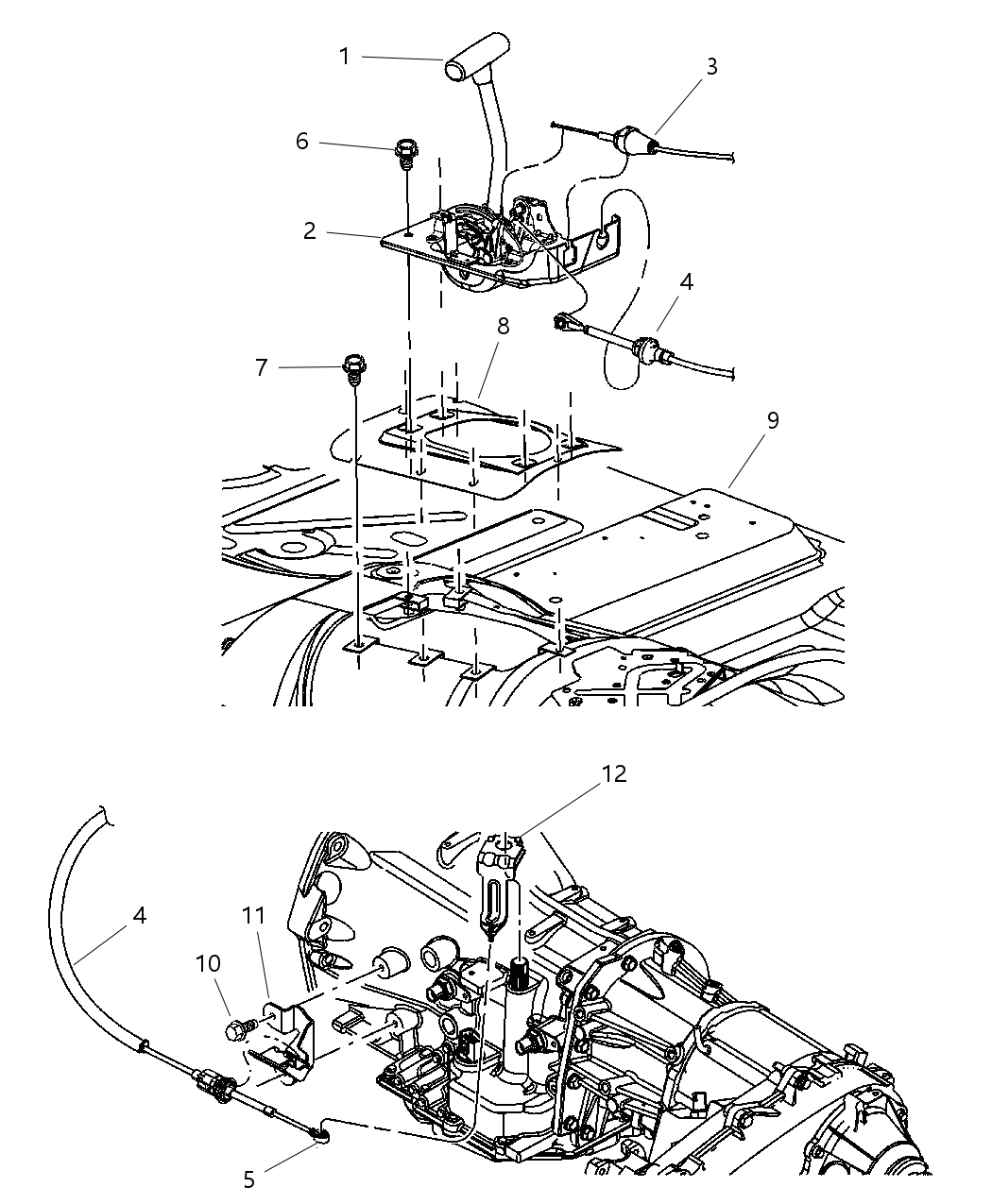 1
3
6
2
4
8
7
9
12
4
11
10
5