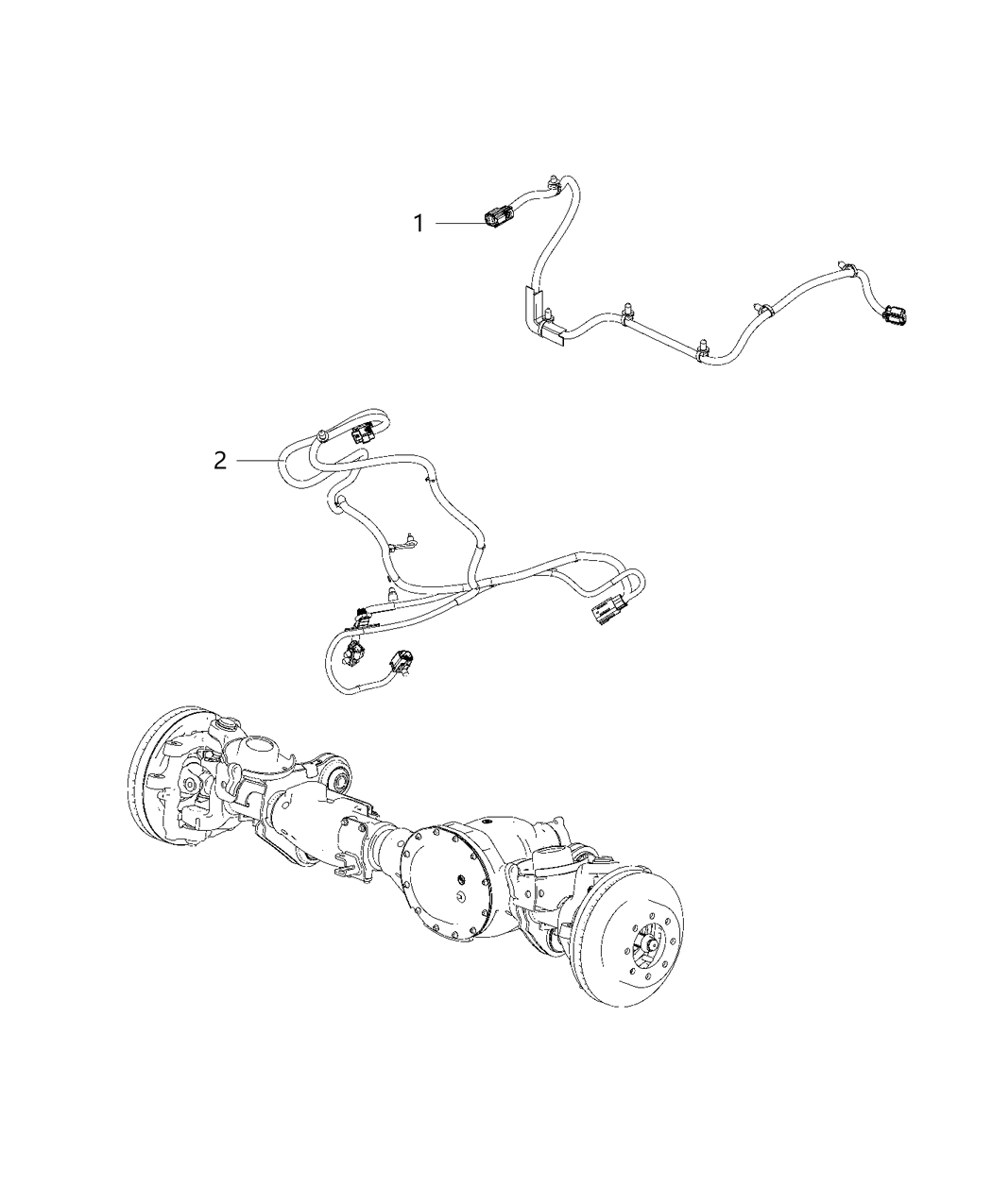 1

2