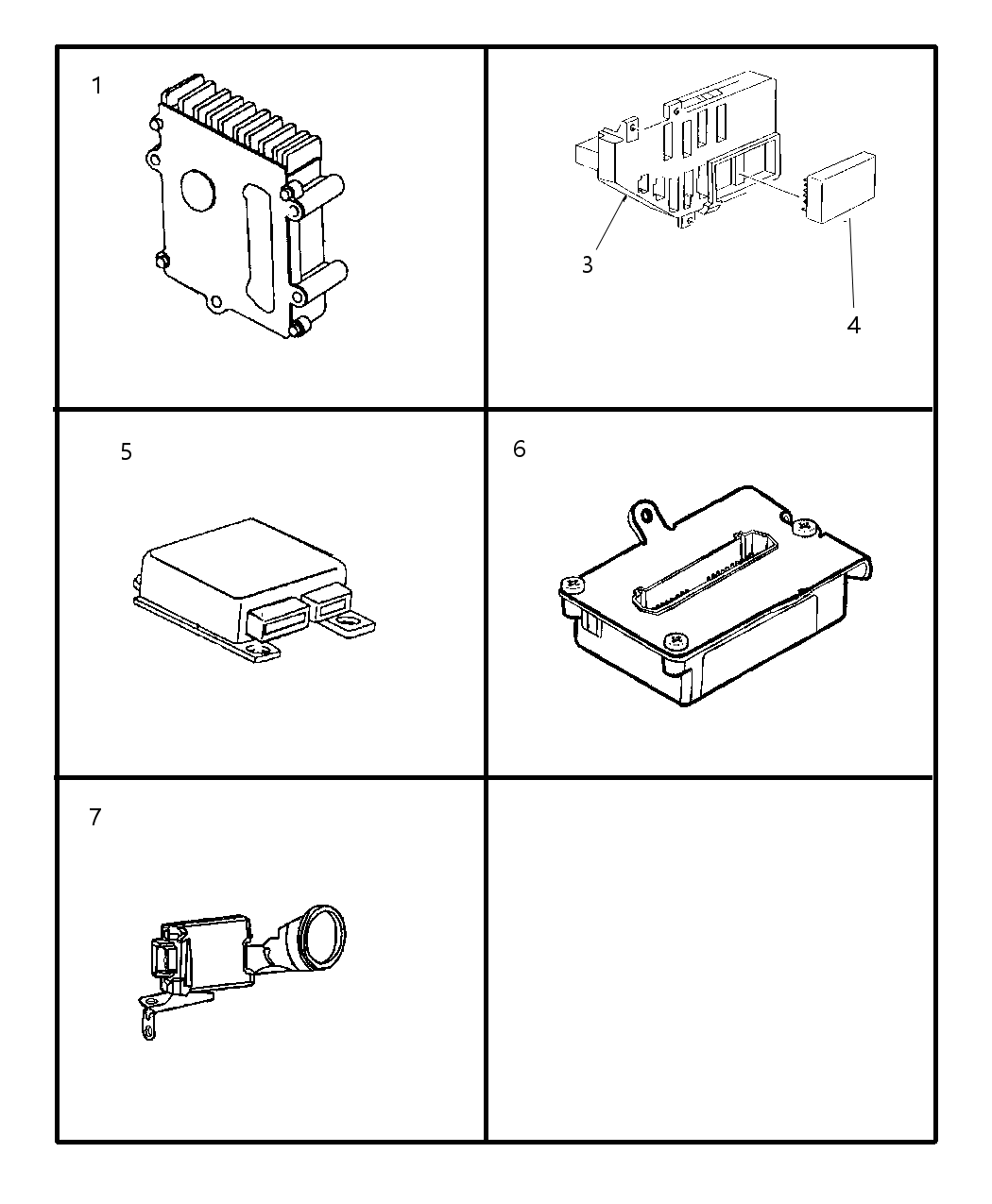 1

3

4

5

6

7