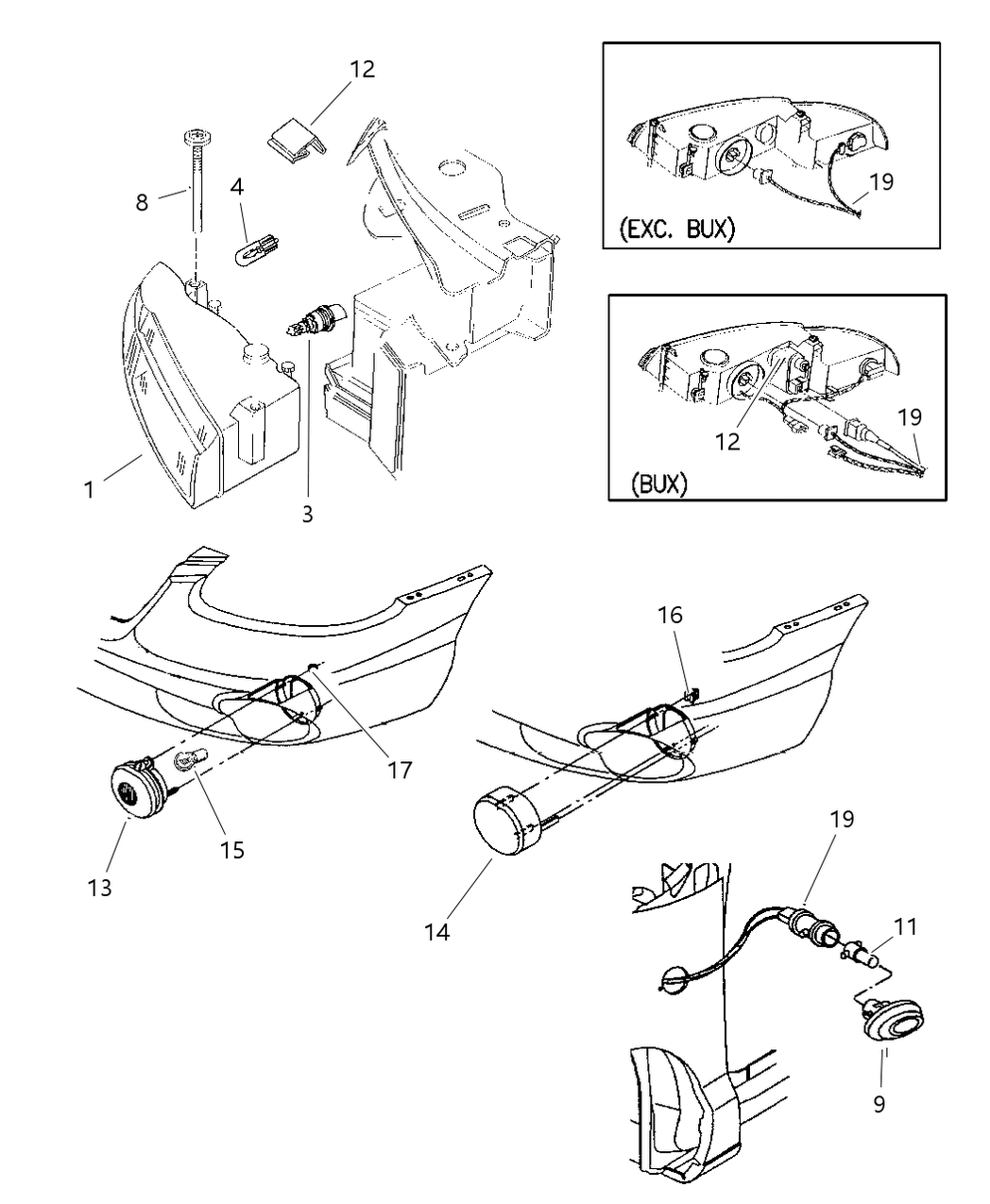 12
8
4
1
3
19
(EXC. BUX)
12
19
(BUX)
16
17
15
13
14
19
11
9