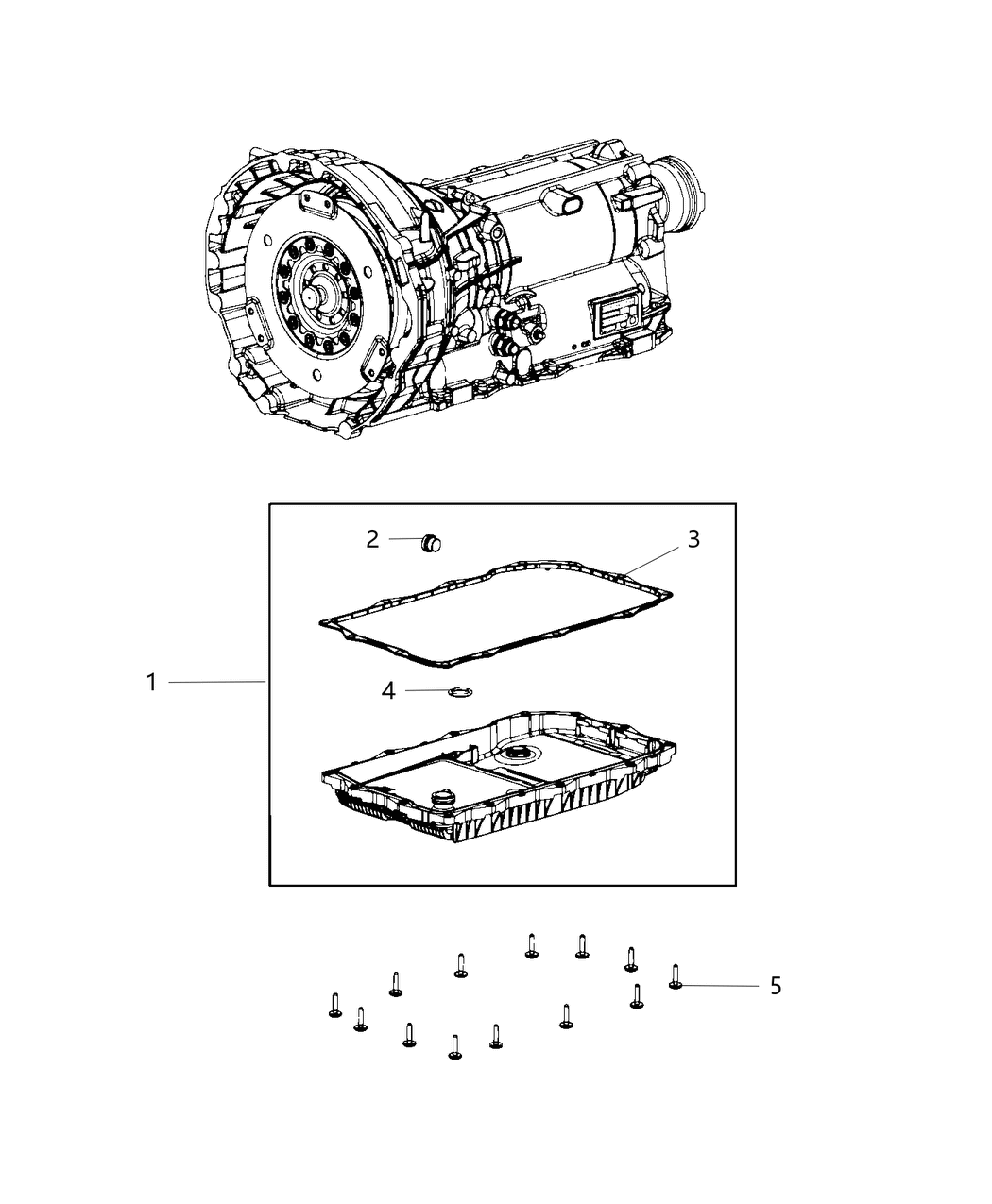 2
3
1
4
5