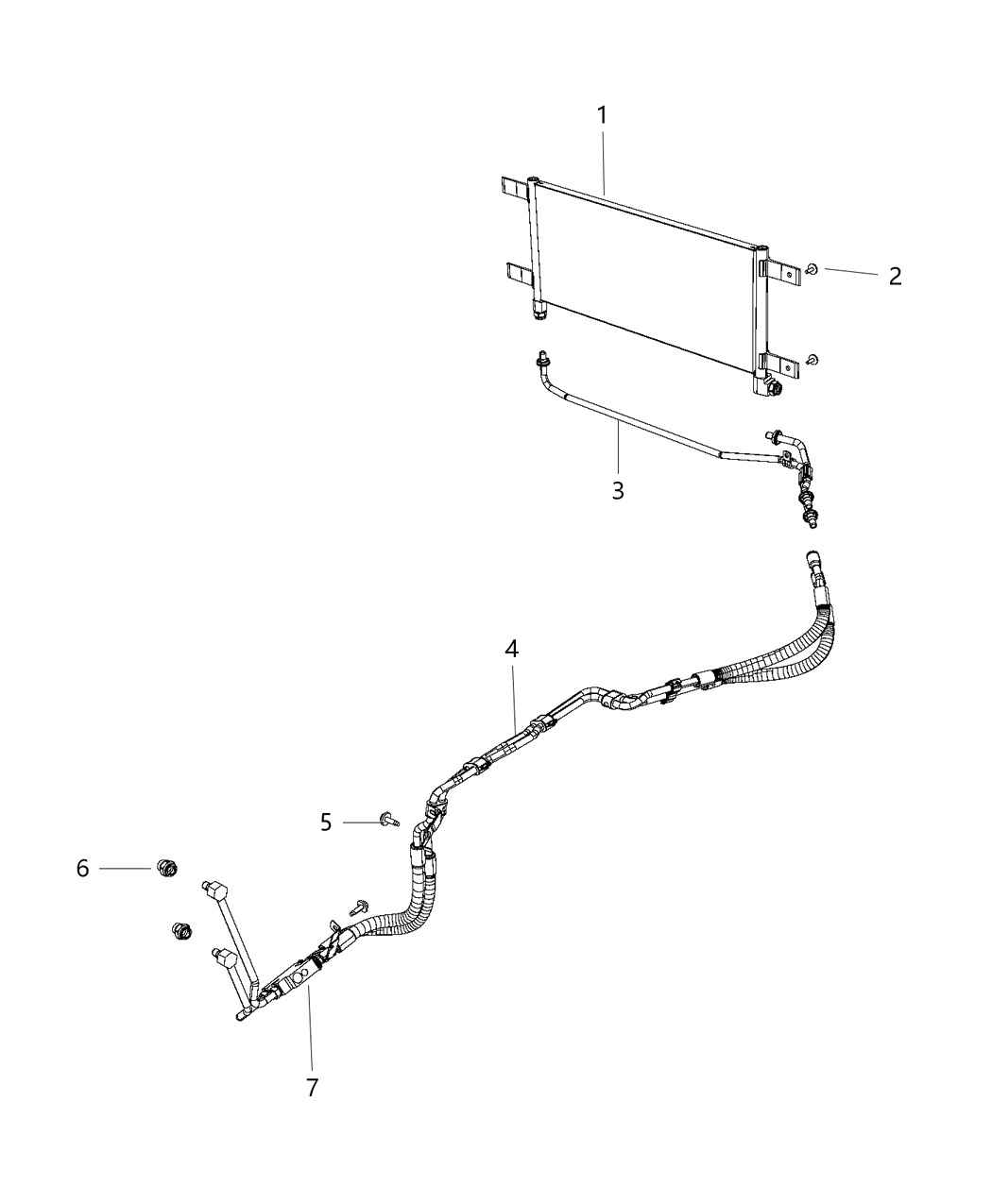 1
2
3
4
5
6
7