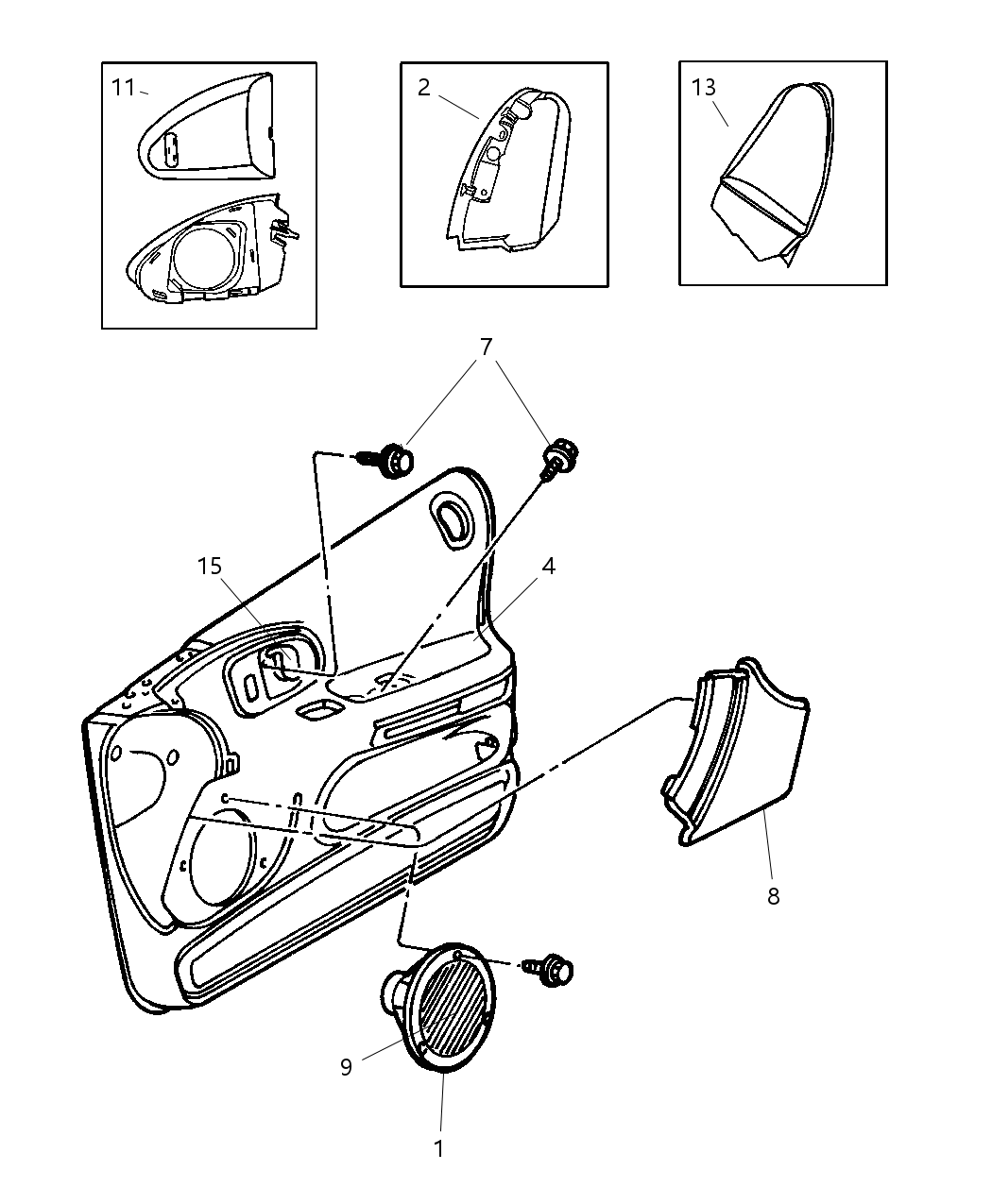 11
2
13
7
15
4
8
9
1