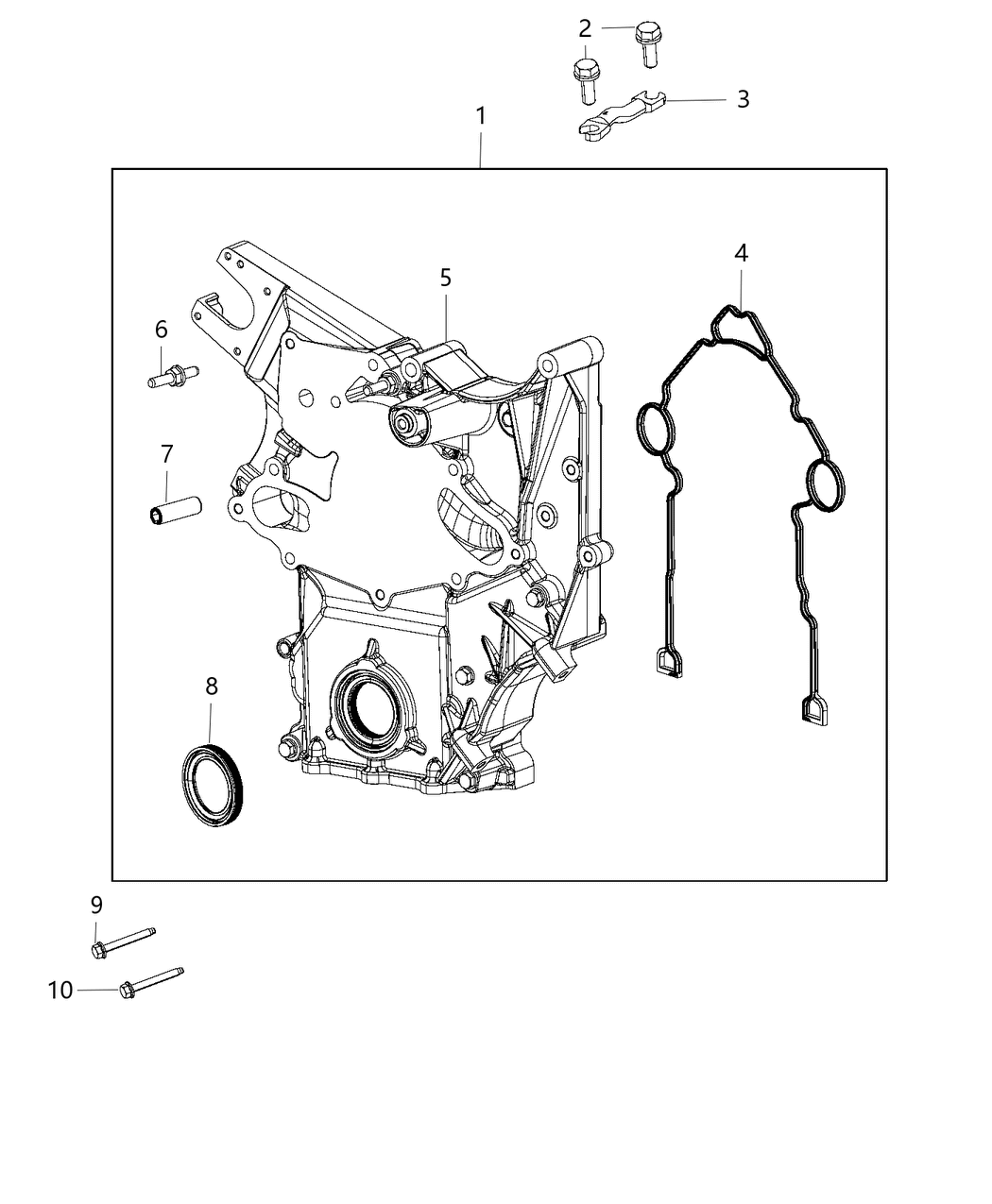 2
3
1
4
5
6
7
8
9
10