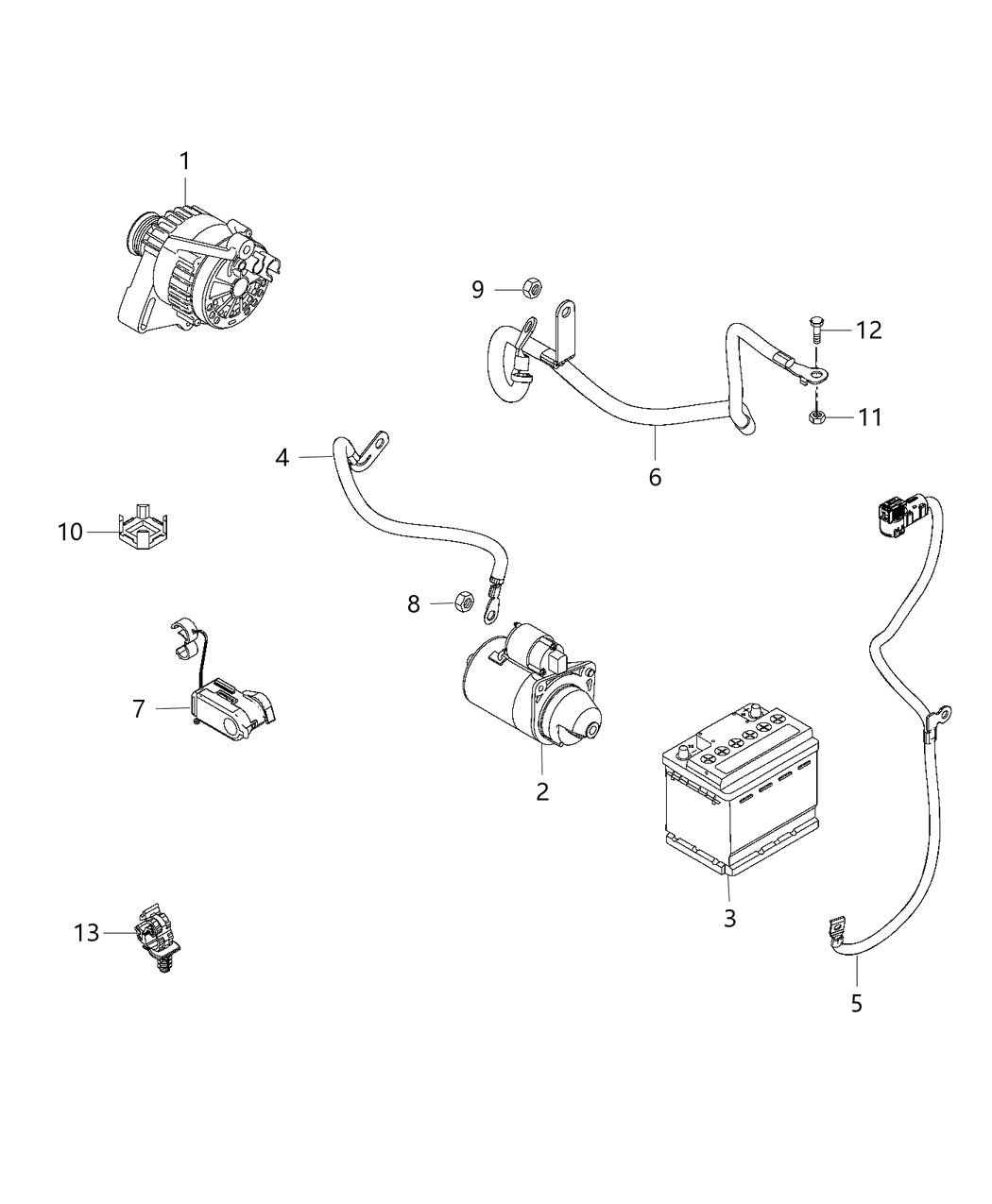 1
9
12
11
6
4
10
8
7
2
3
13
5