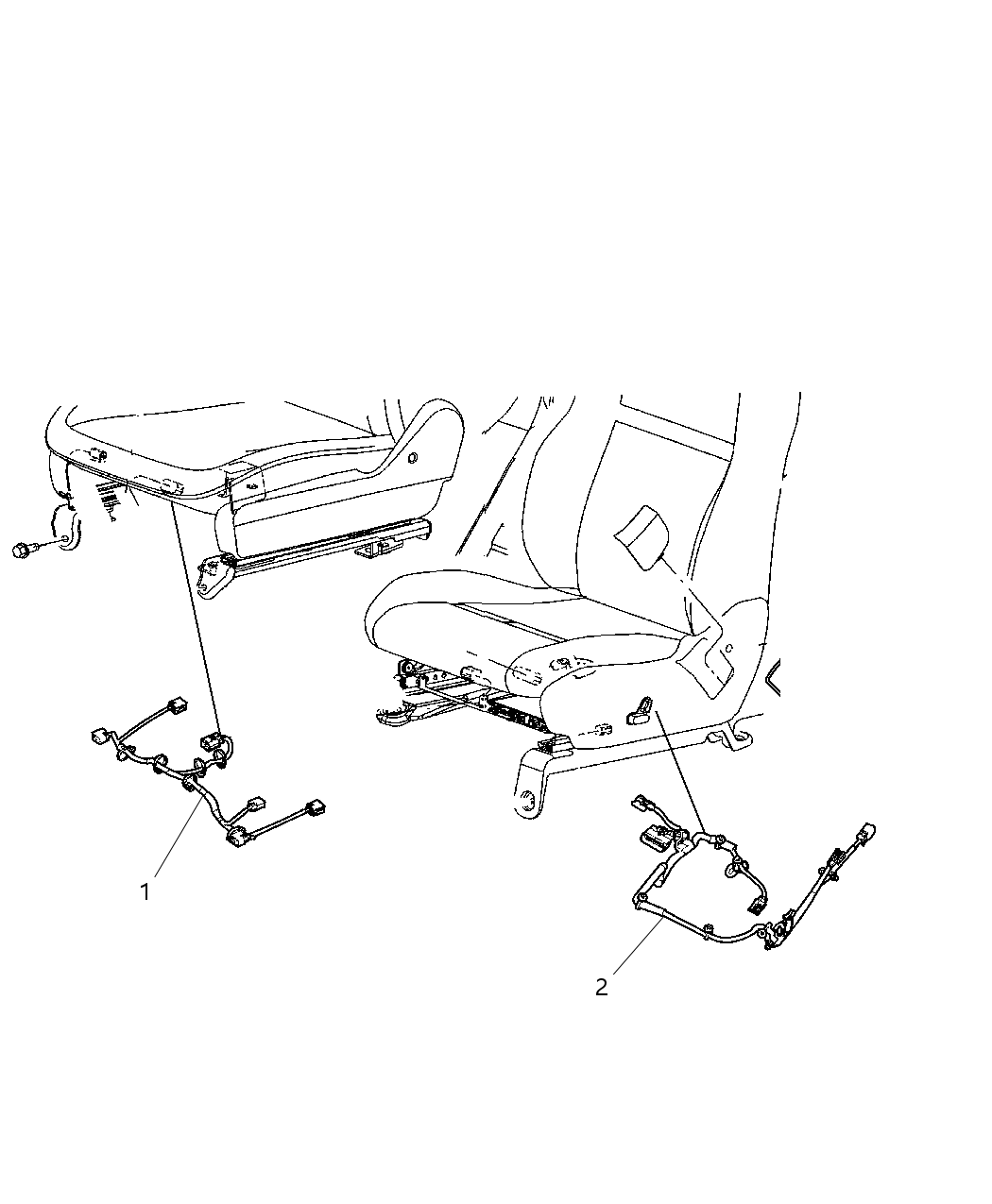 1

2