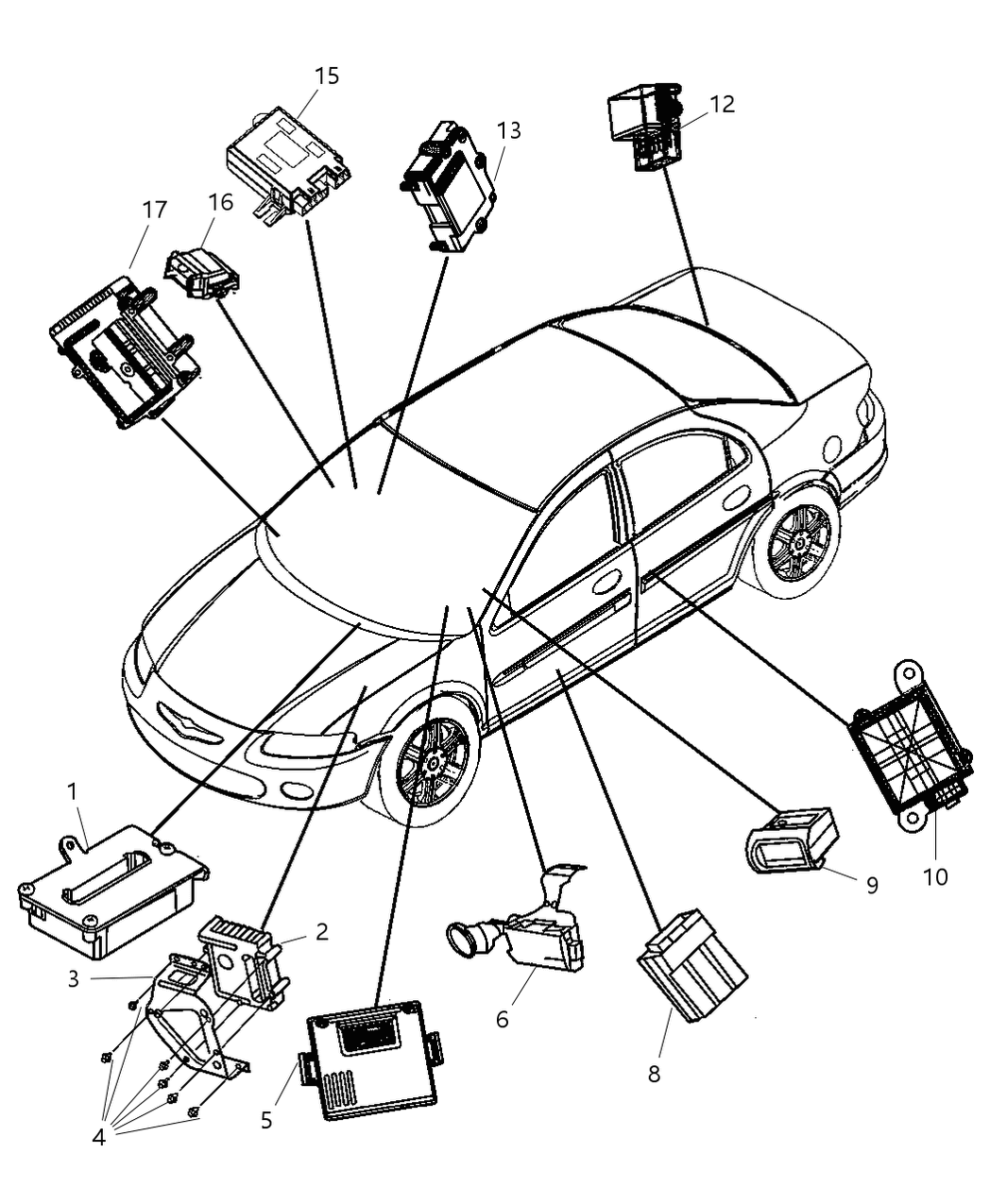 15
12
13
17
16
1
2
3
4
5
6
8
9
10