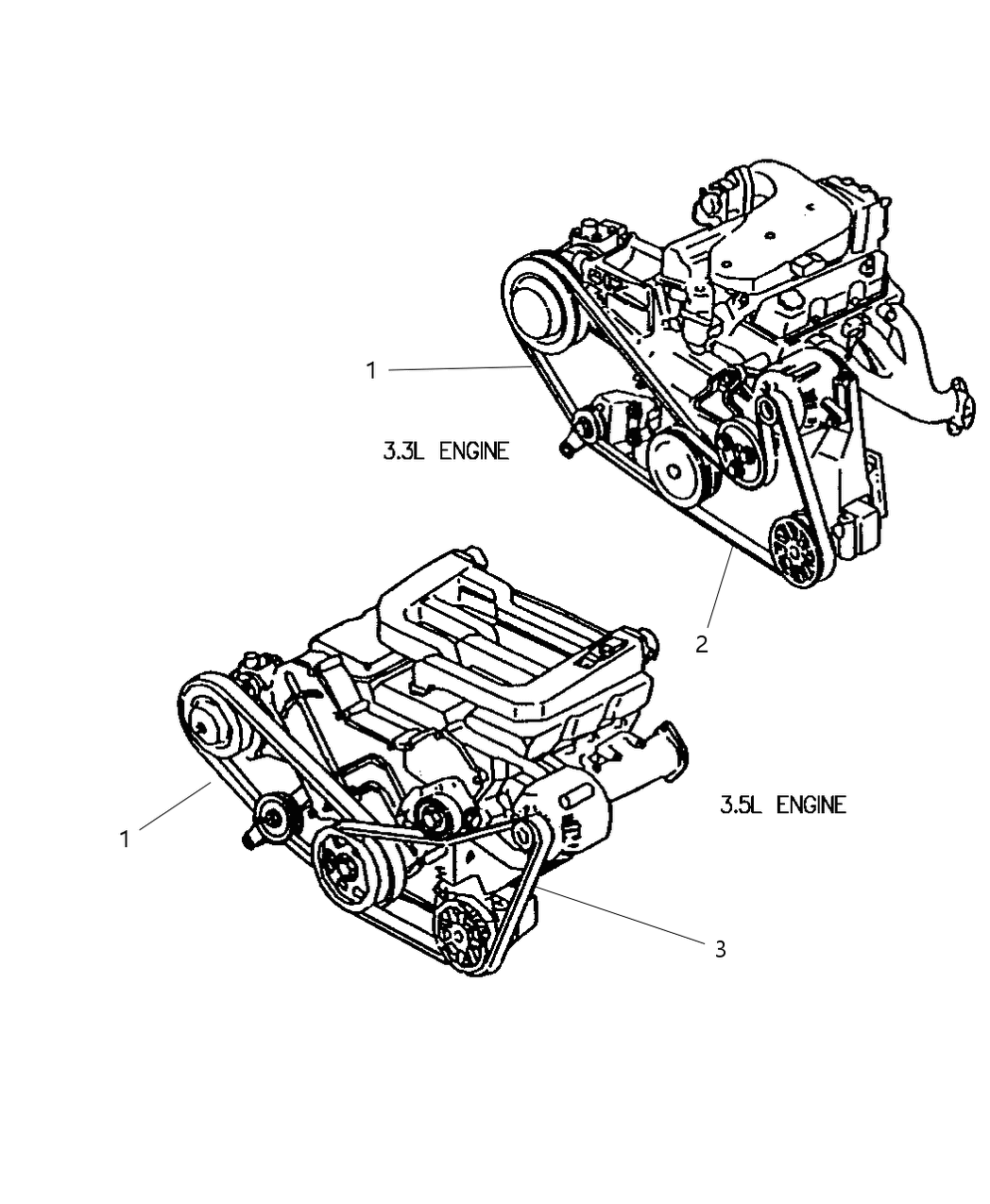 1

3.3L ENGINE

2

1

3.5L ENGINE

3