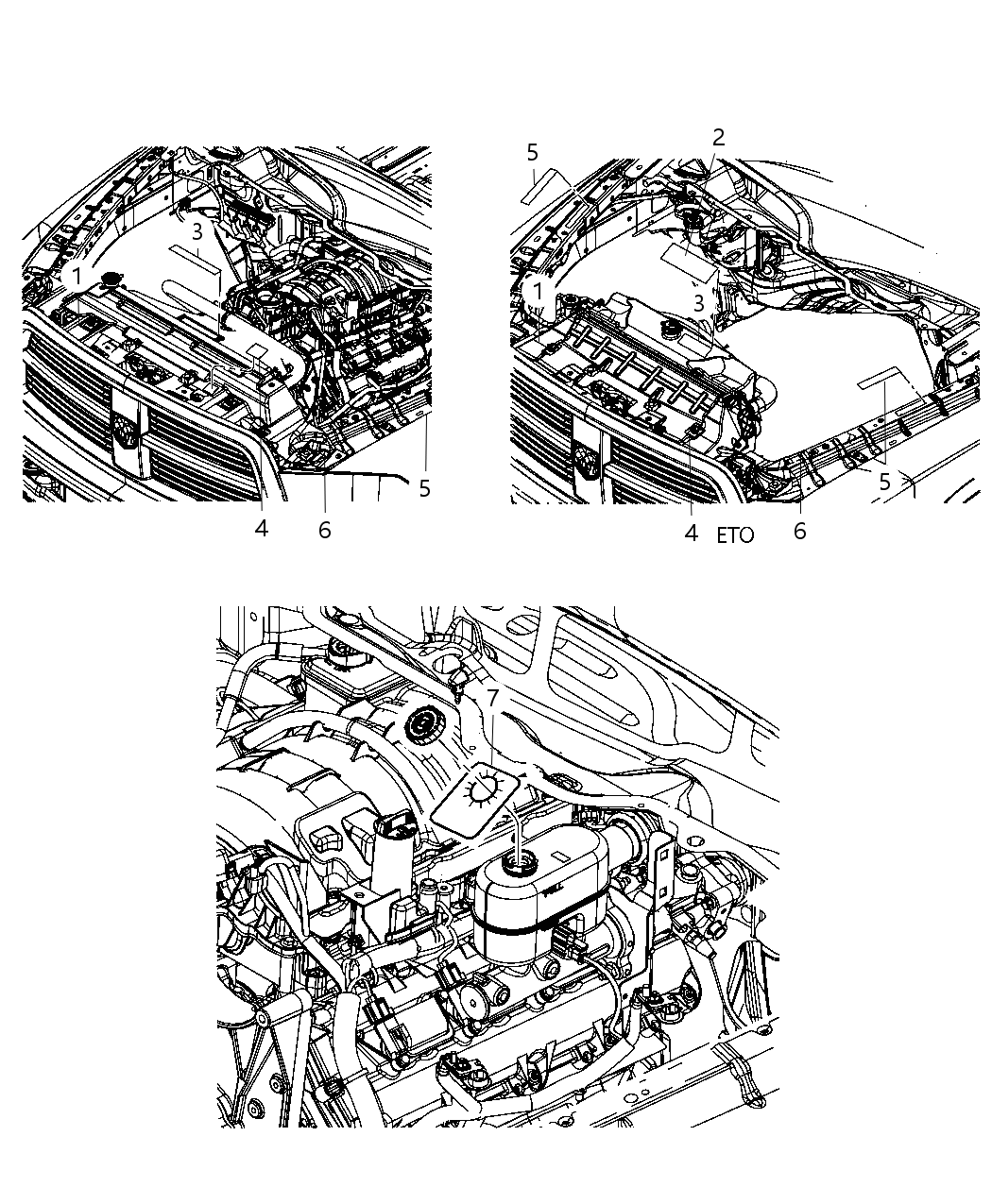 3
1
5
4
6
5
2
1
3
5
4
ETO
6
7