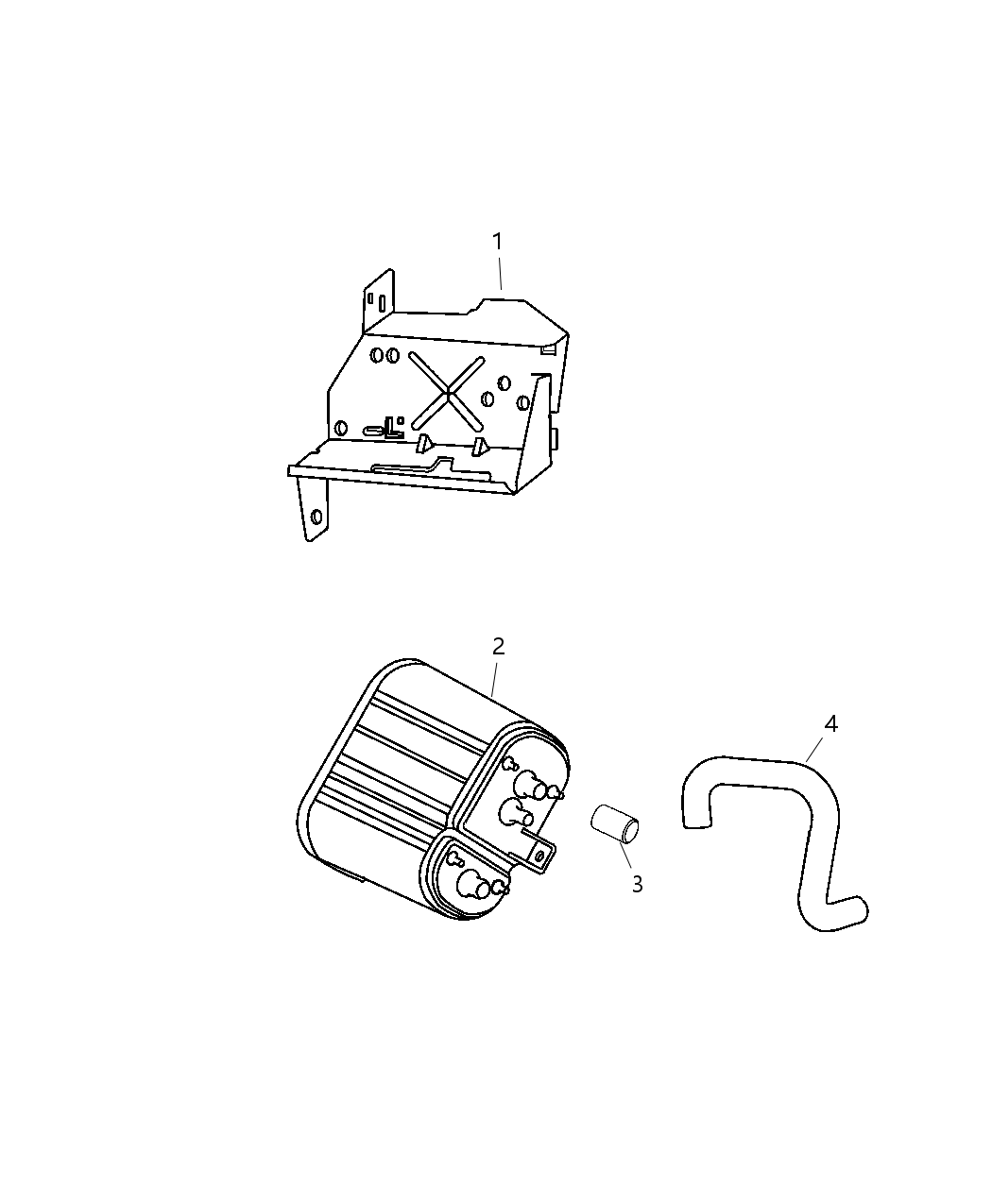 1

2

4

3