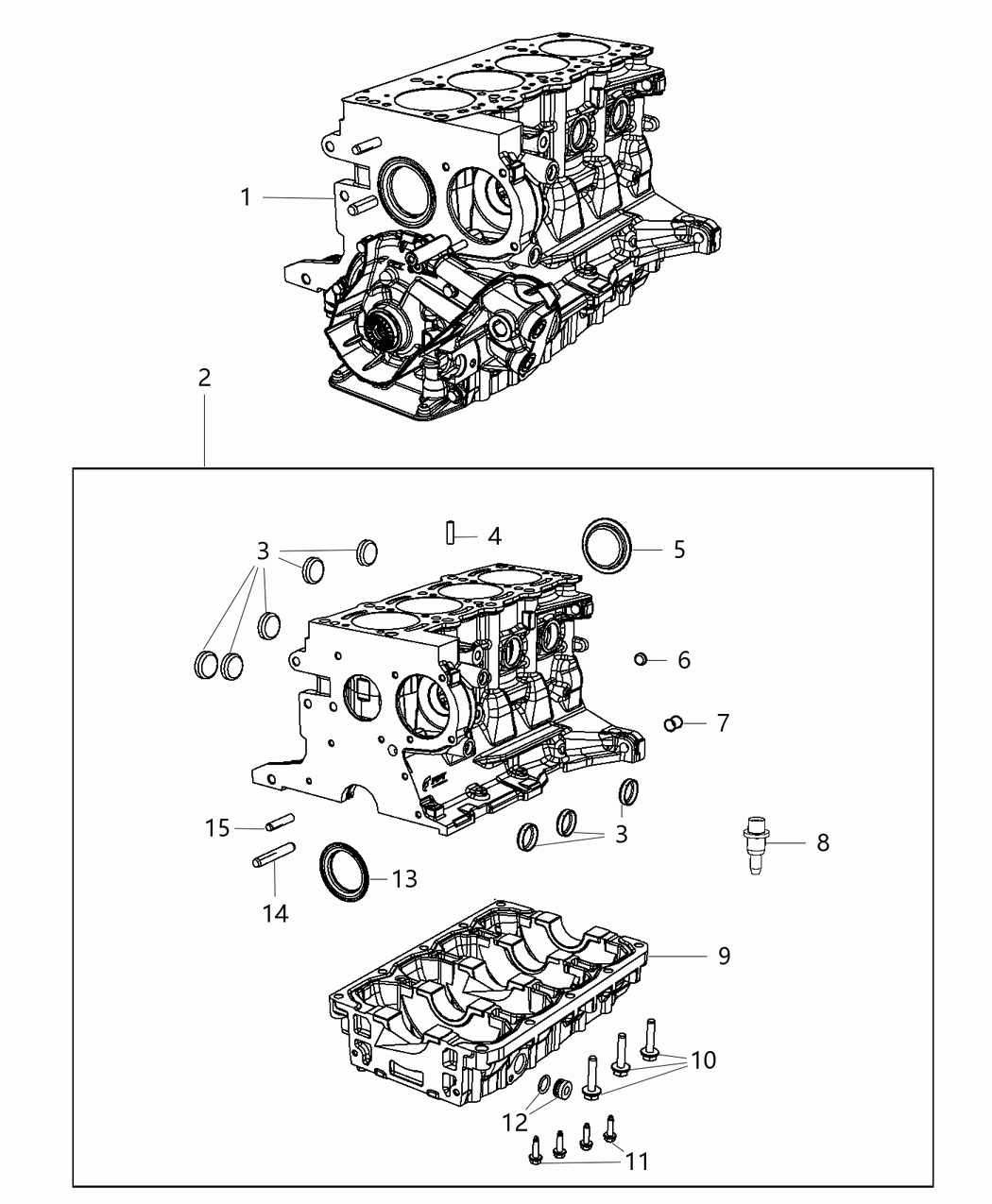 1

2

3

4

5

6

7

3

8

15

14

13

9

10

12

11