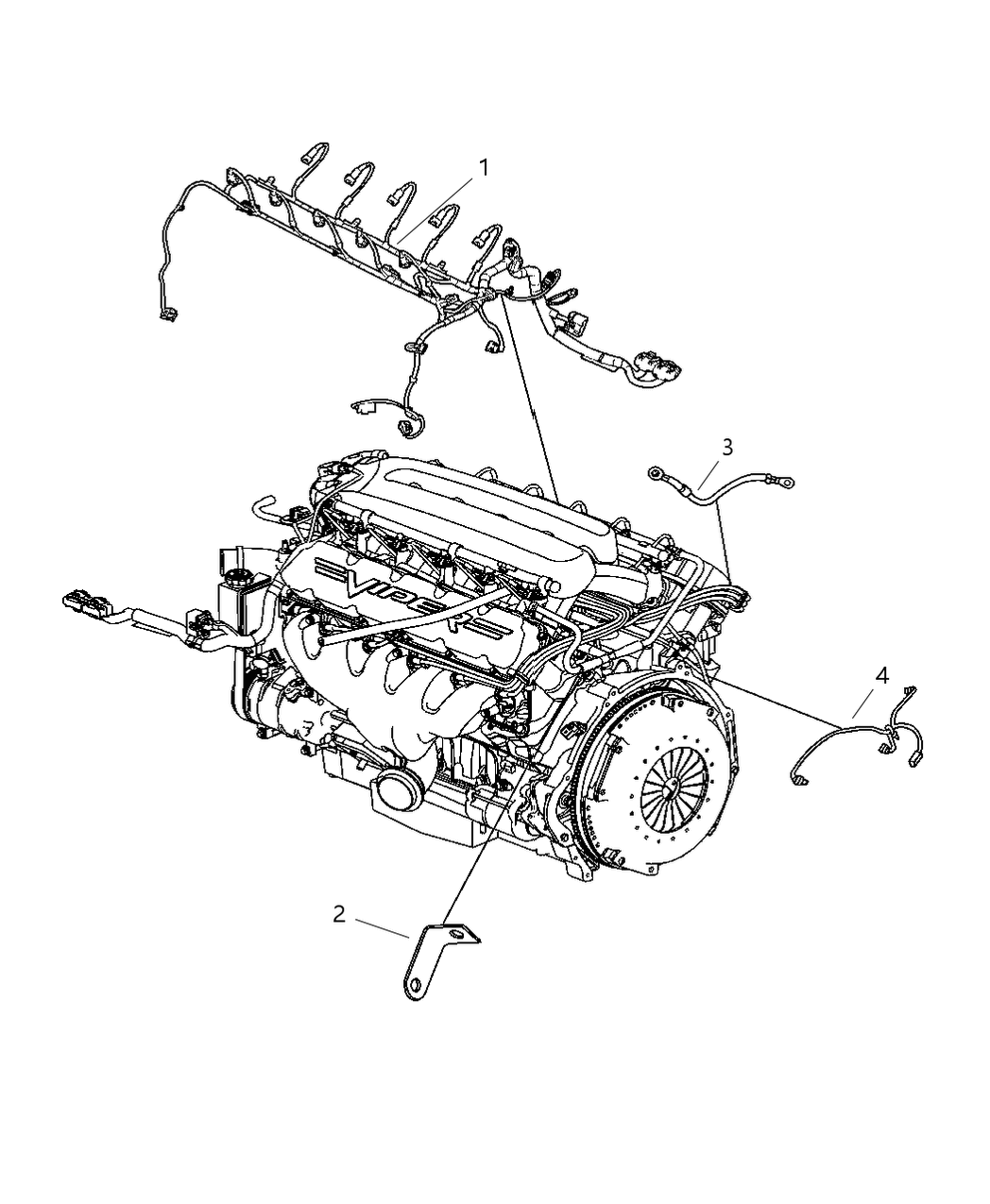 1
3
VIPER
4
2