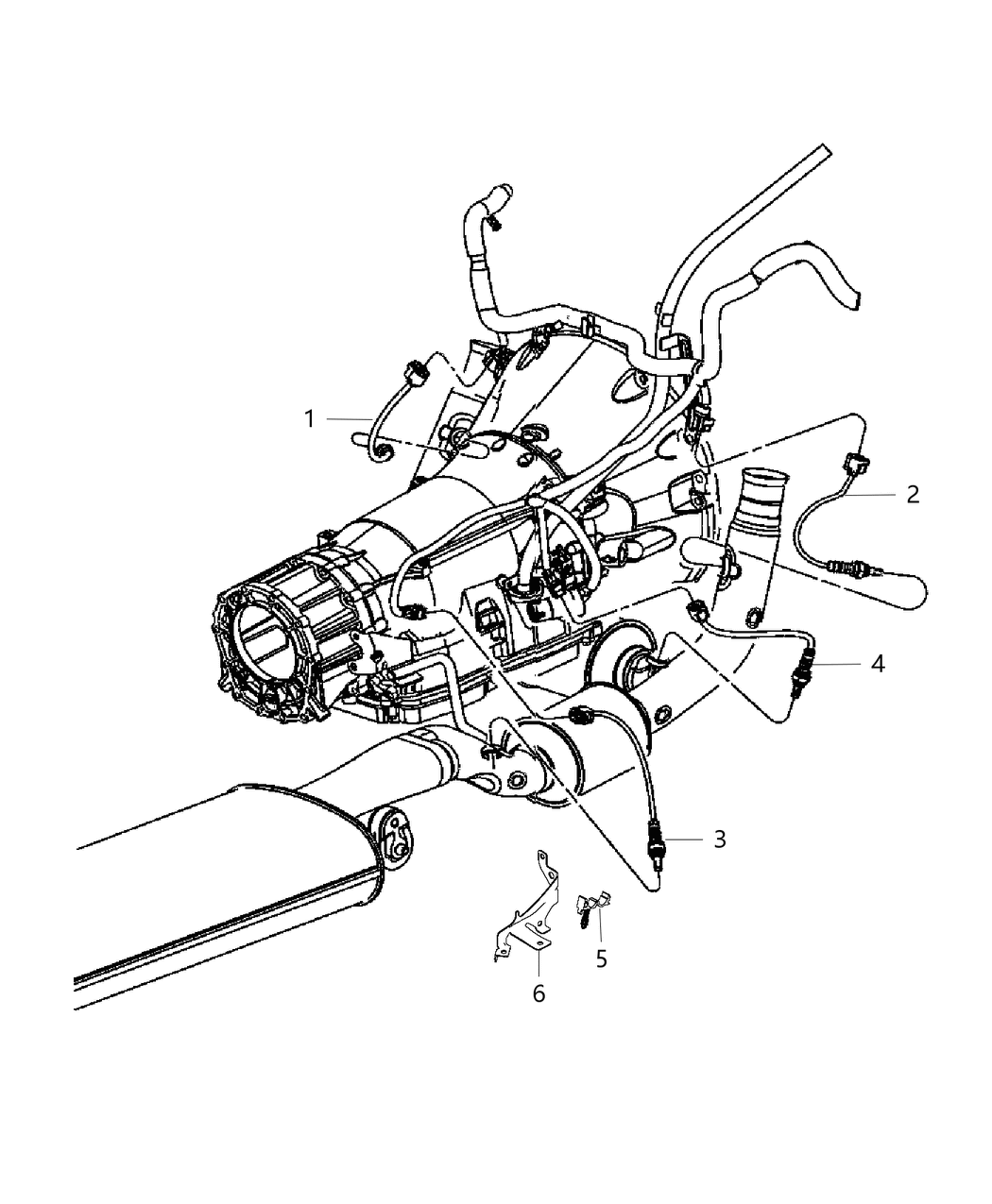 1
2
4
3
5
6