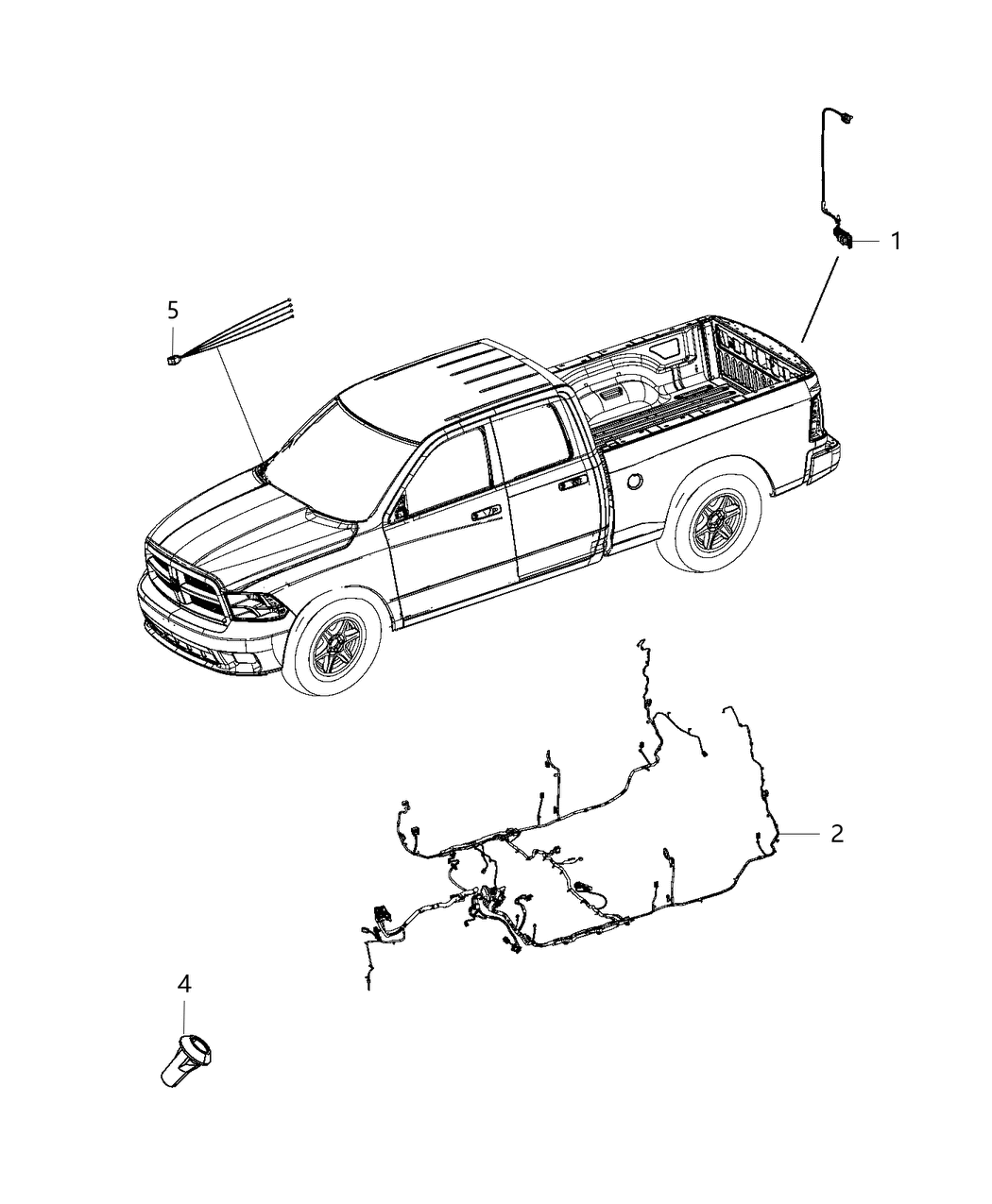 1

5

2

4