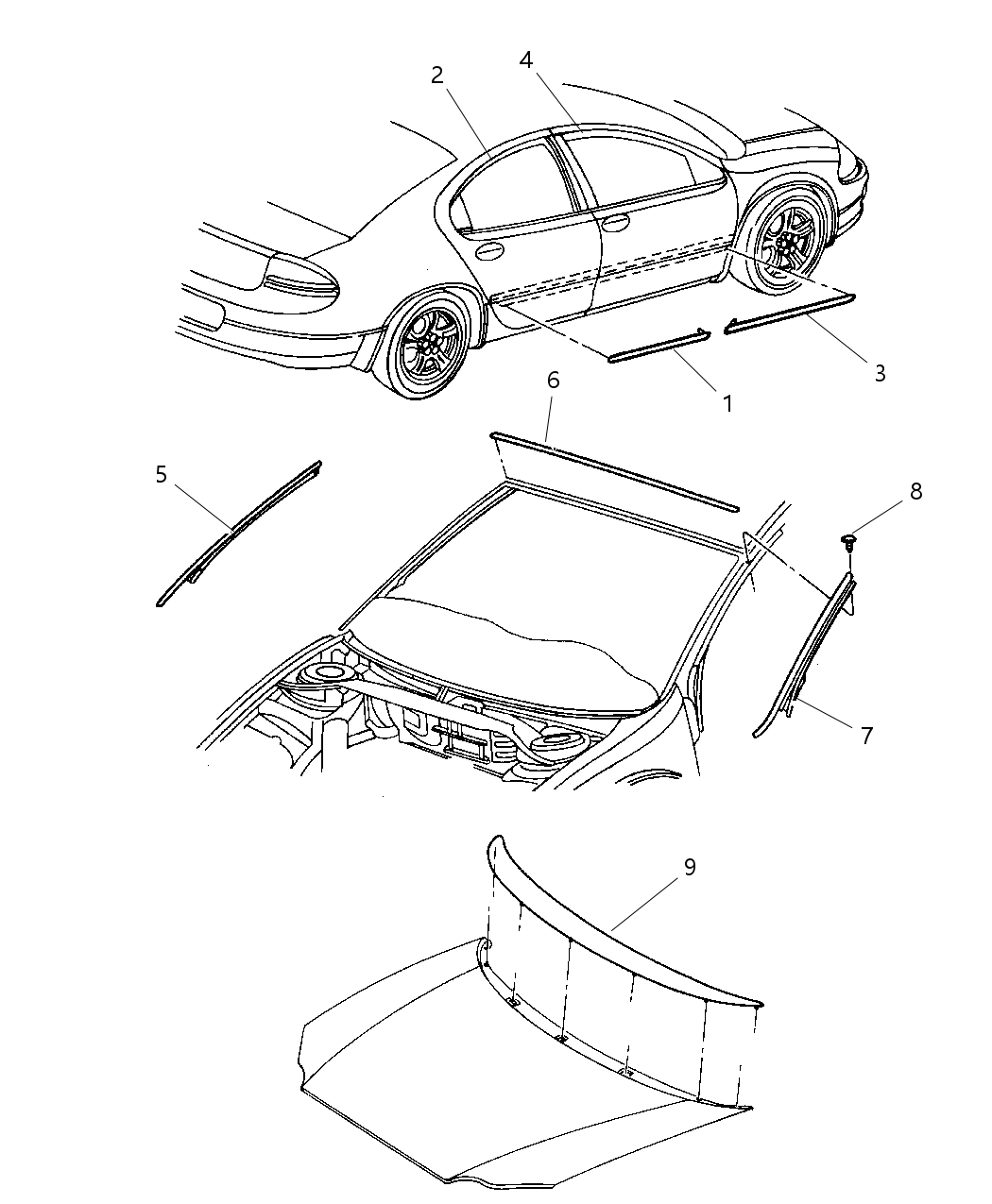 2
4
3
1
6
5
8
7
9