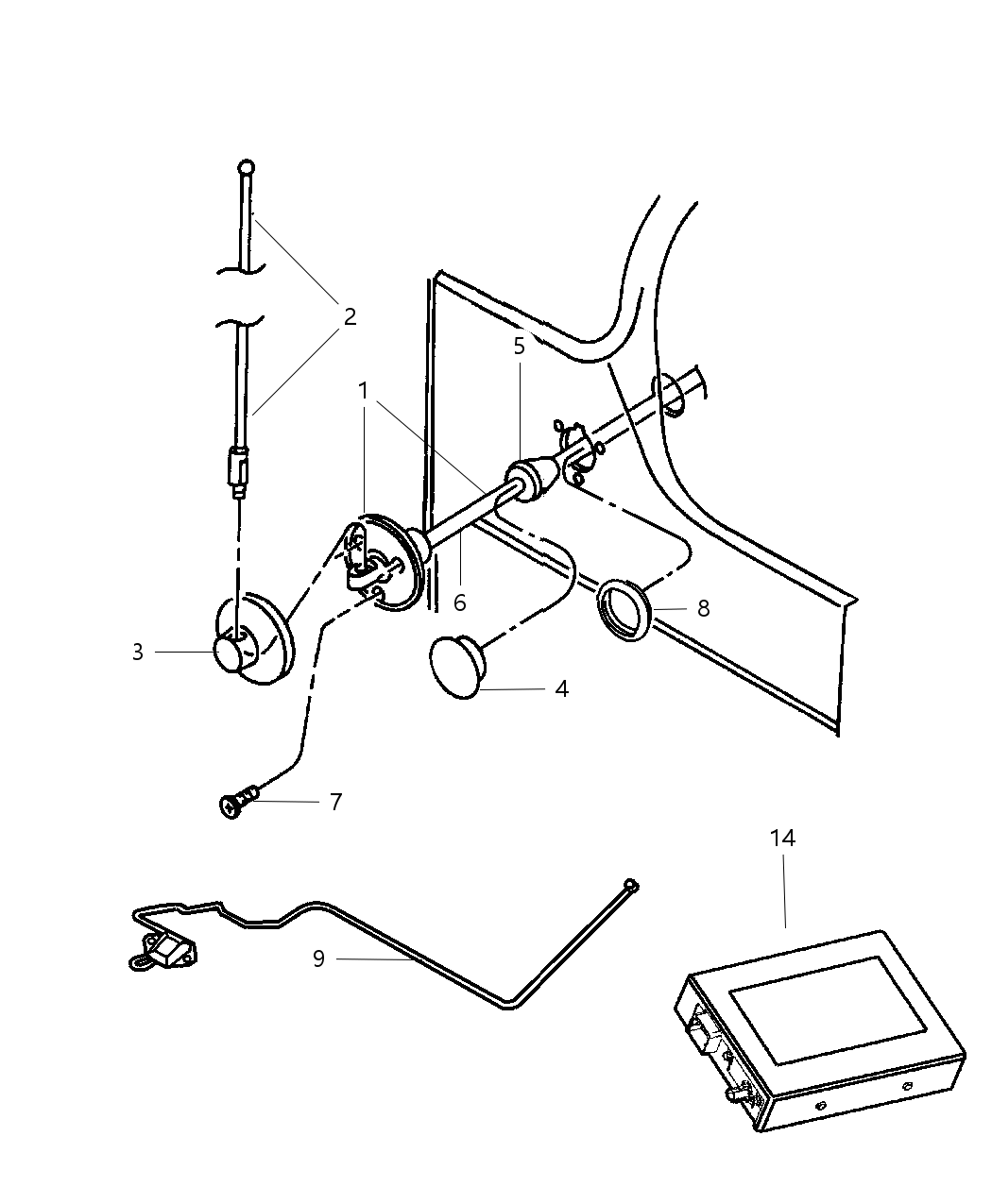 2
5
1
6
8
3
4
7
14
9