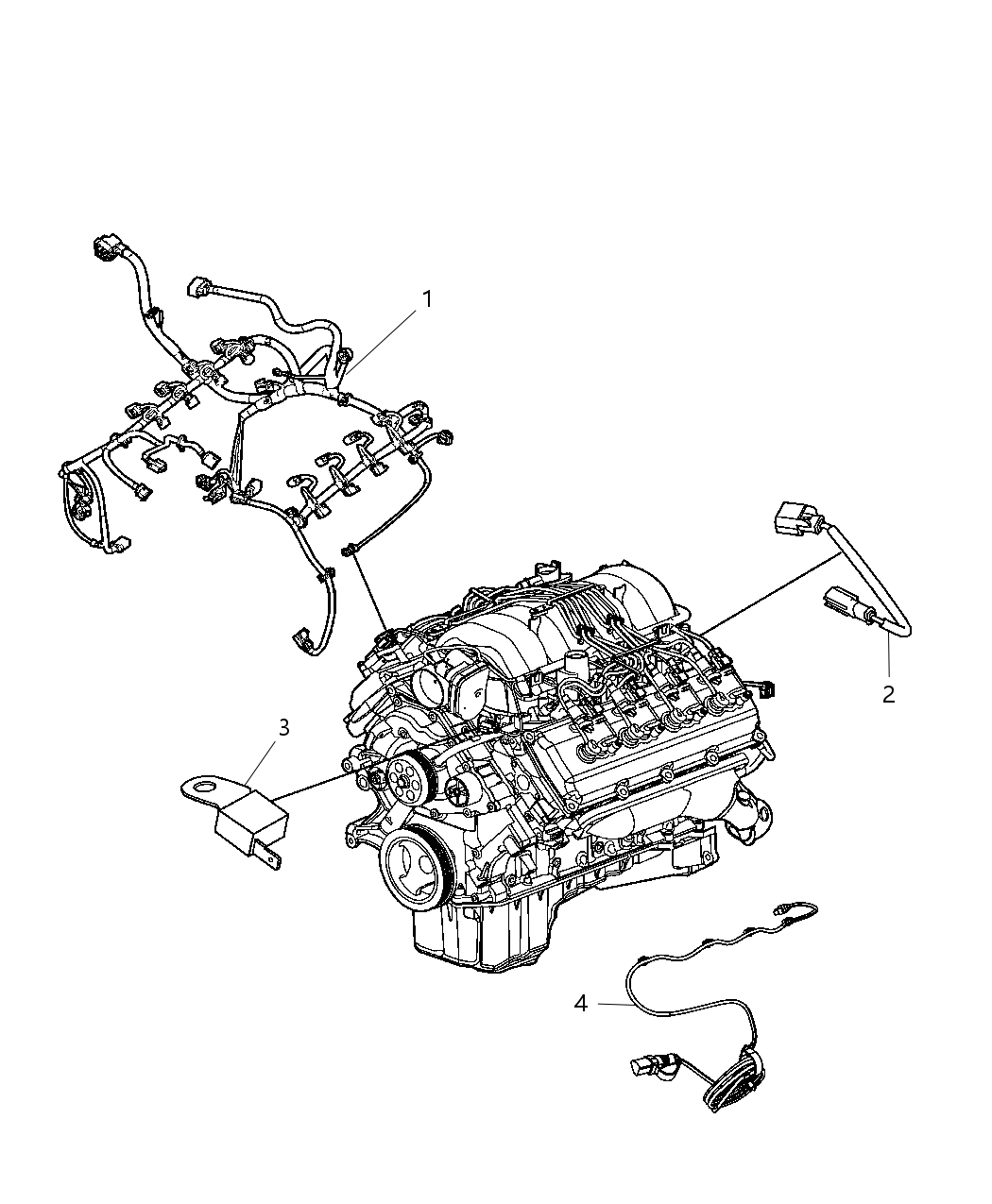 1

2

3

4