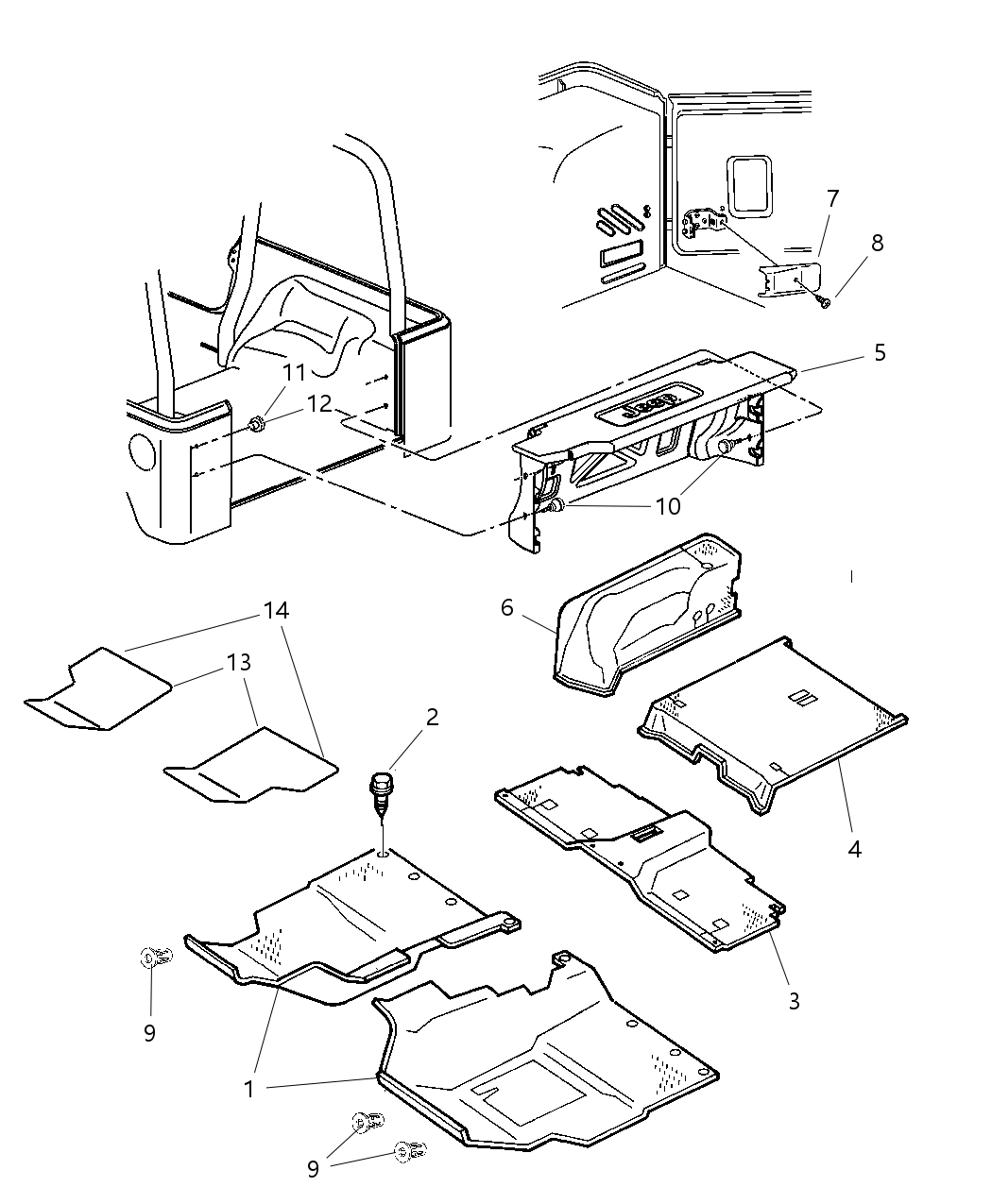 7
8
5
11
12
Jeep
10
6
14
13
2
4
3
9
1
9