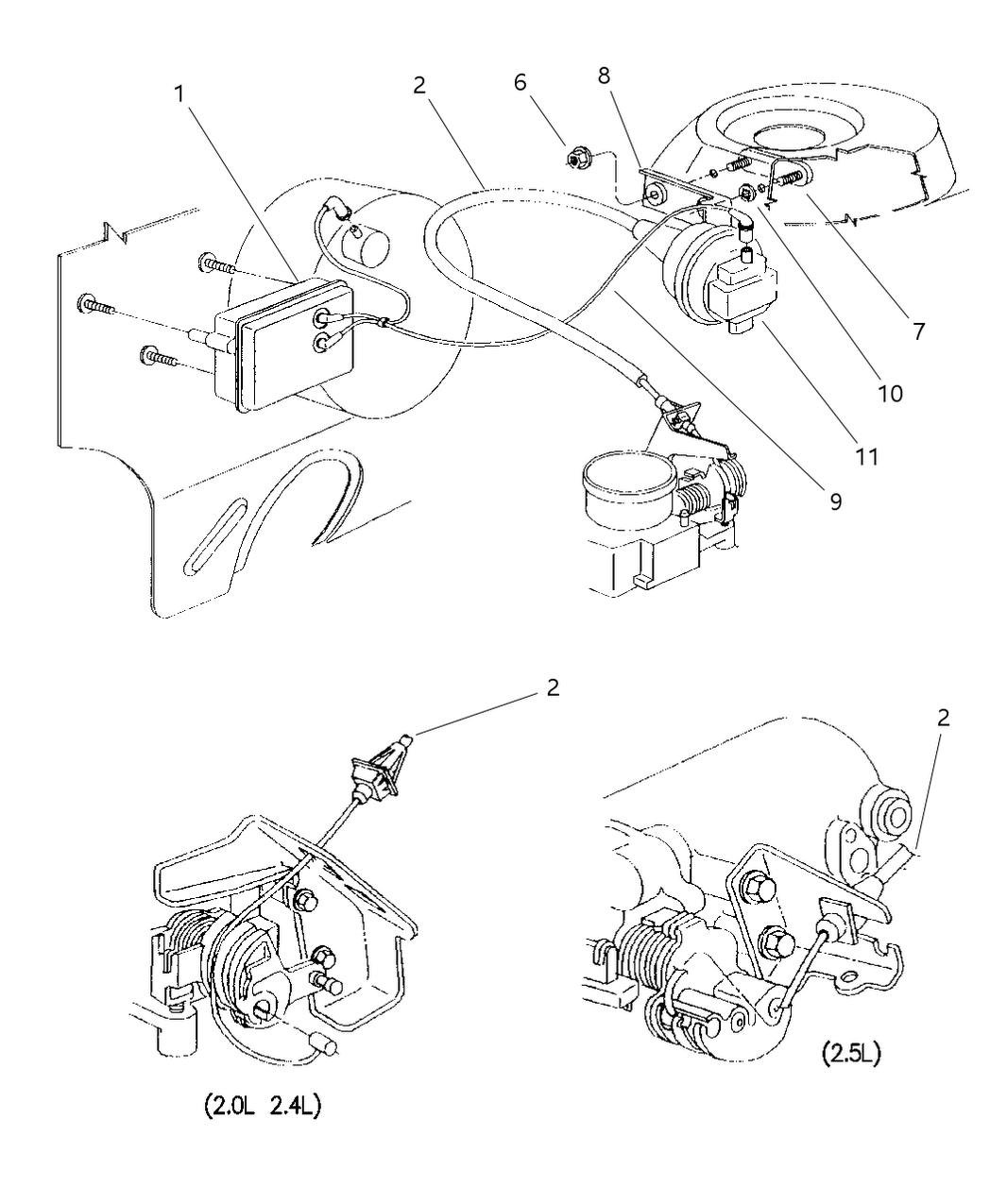 1
2
6
8
7
10
11
9
2
2
(2.5L)
(2.0L 2.4L)