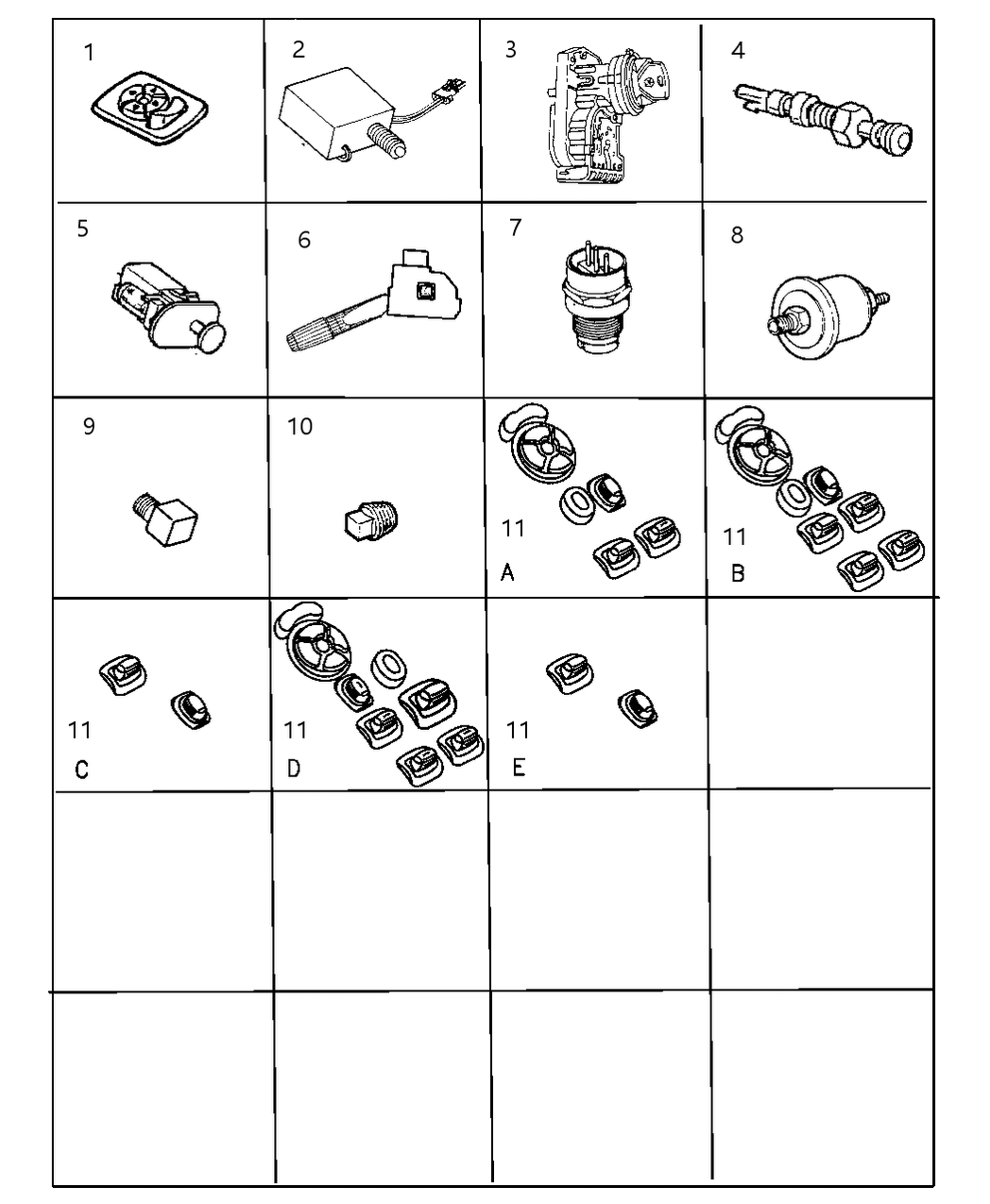 1
2
3
4
5
6
7
8
9
10
11
A
11
B
11
C
11
D
11
E