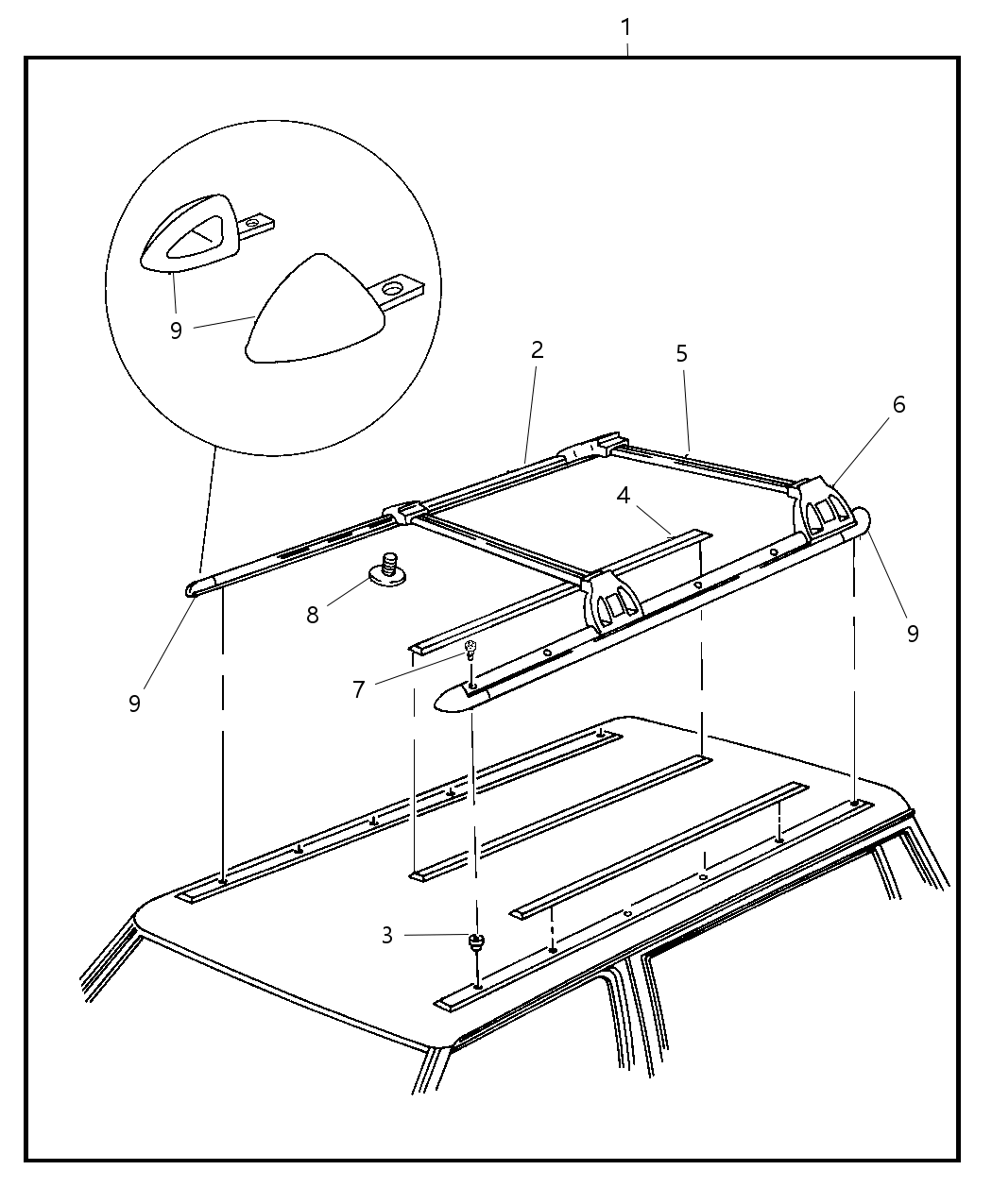 1
9
9
2
5
6
4
8
9
7
9
3