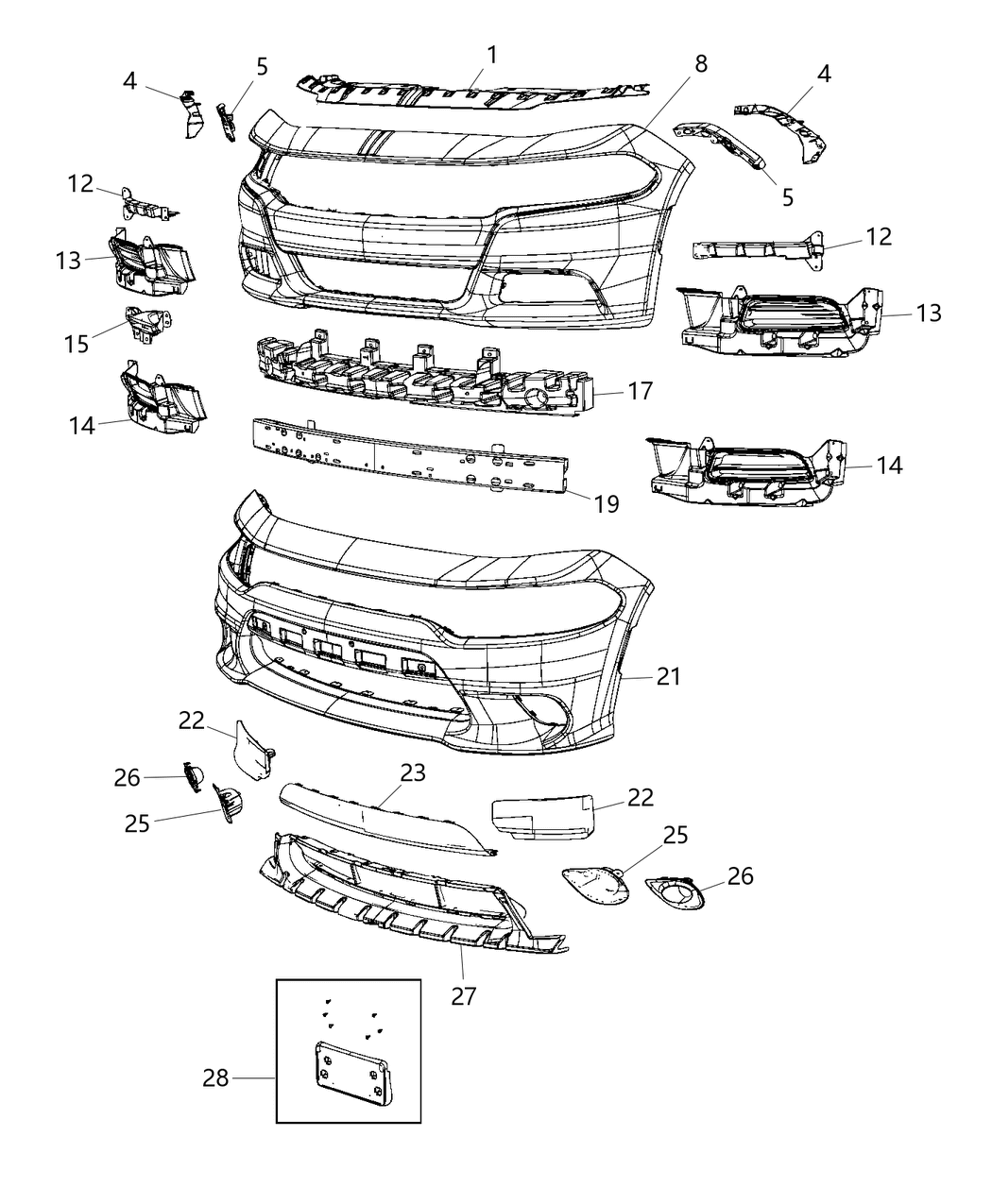 4
5
1
8
4
5
12
12
13
13
15
17
14
14
19
21
22
26
23
22
25
25
26
27
28