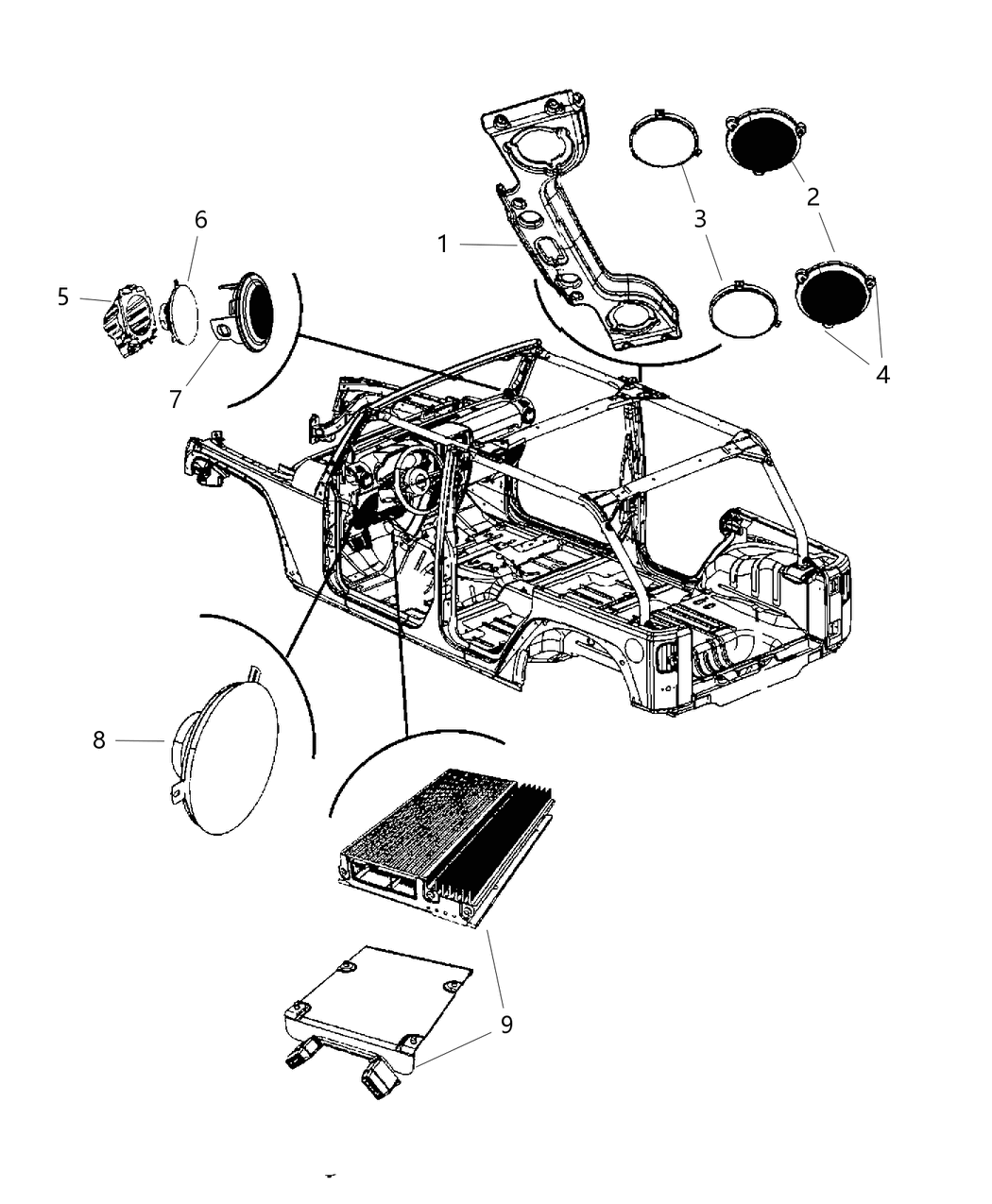 6
5
7
1
3
2
4
8
9