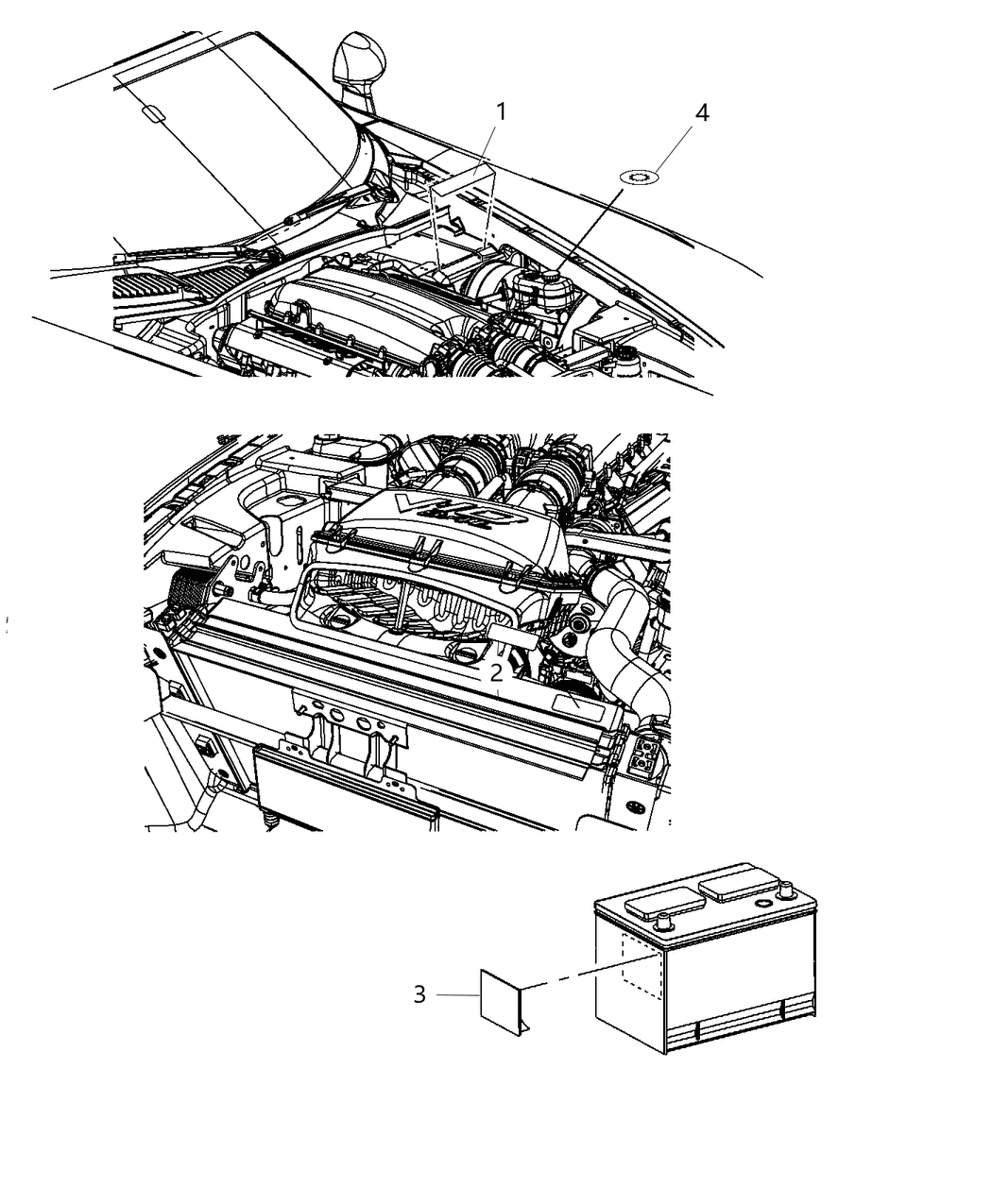 1
4
2
3