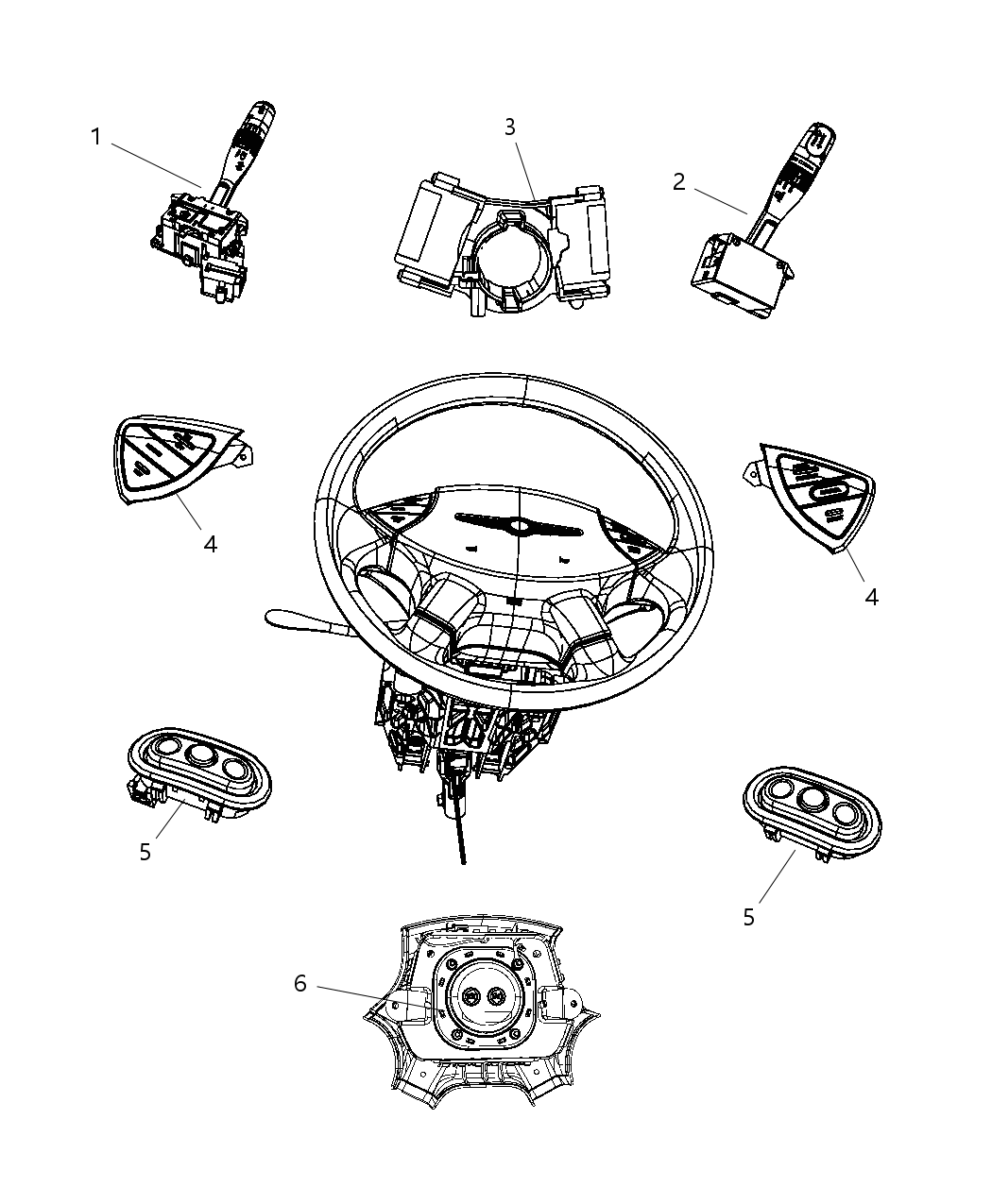 1
3
2
4
4
5
5
6