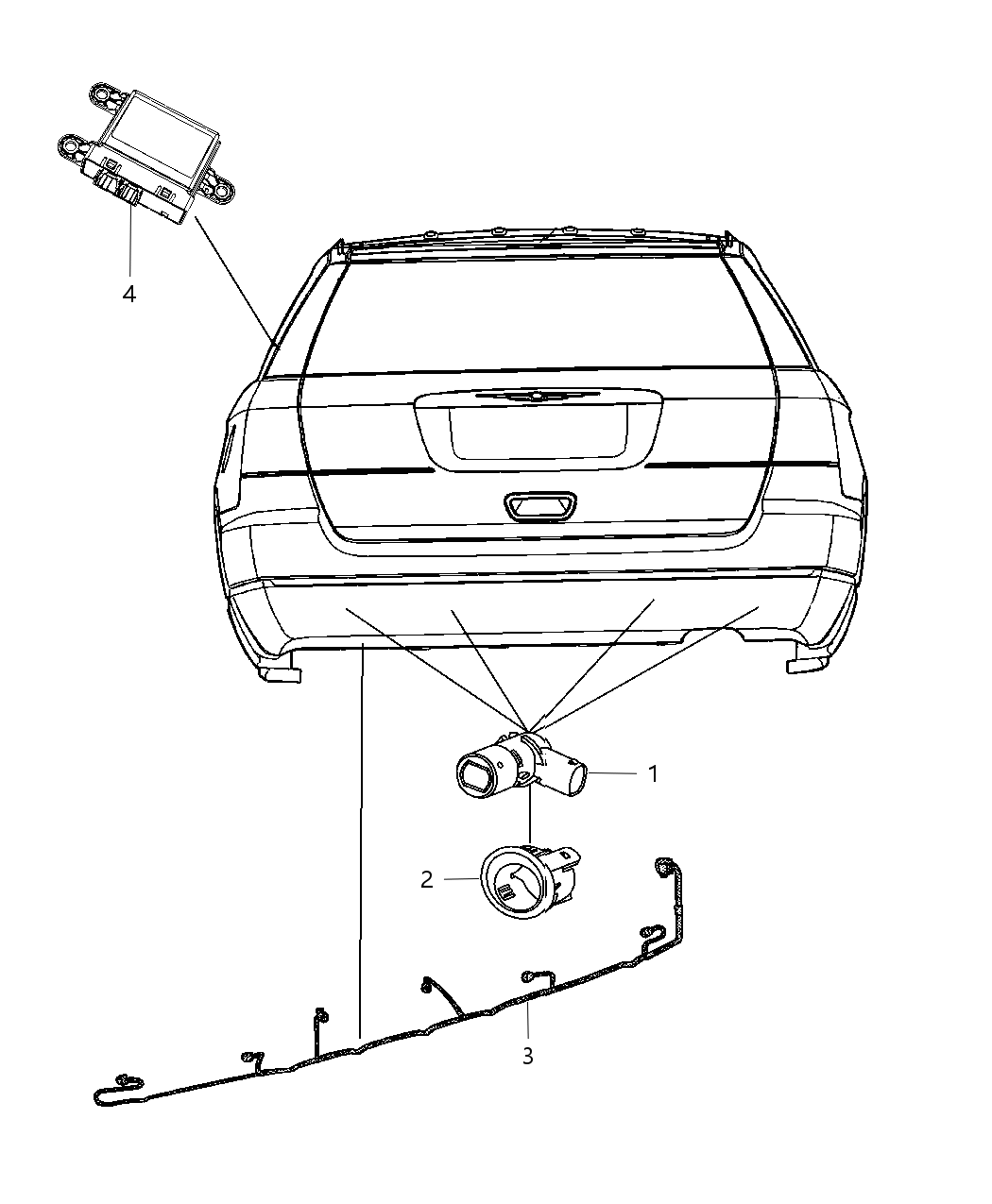 4
1
2
3