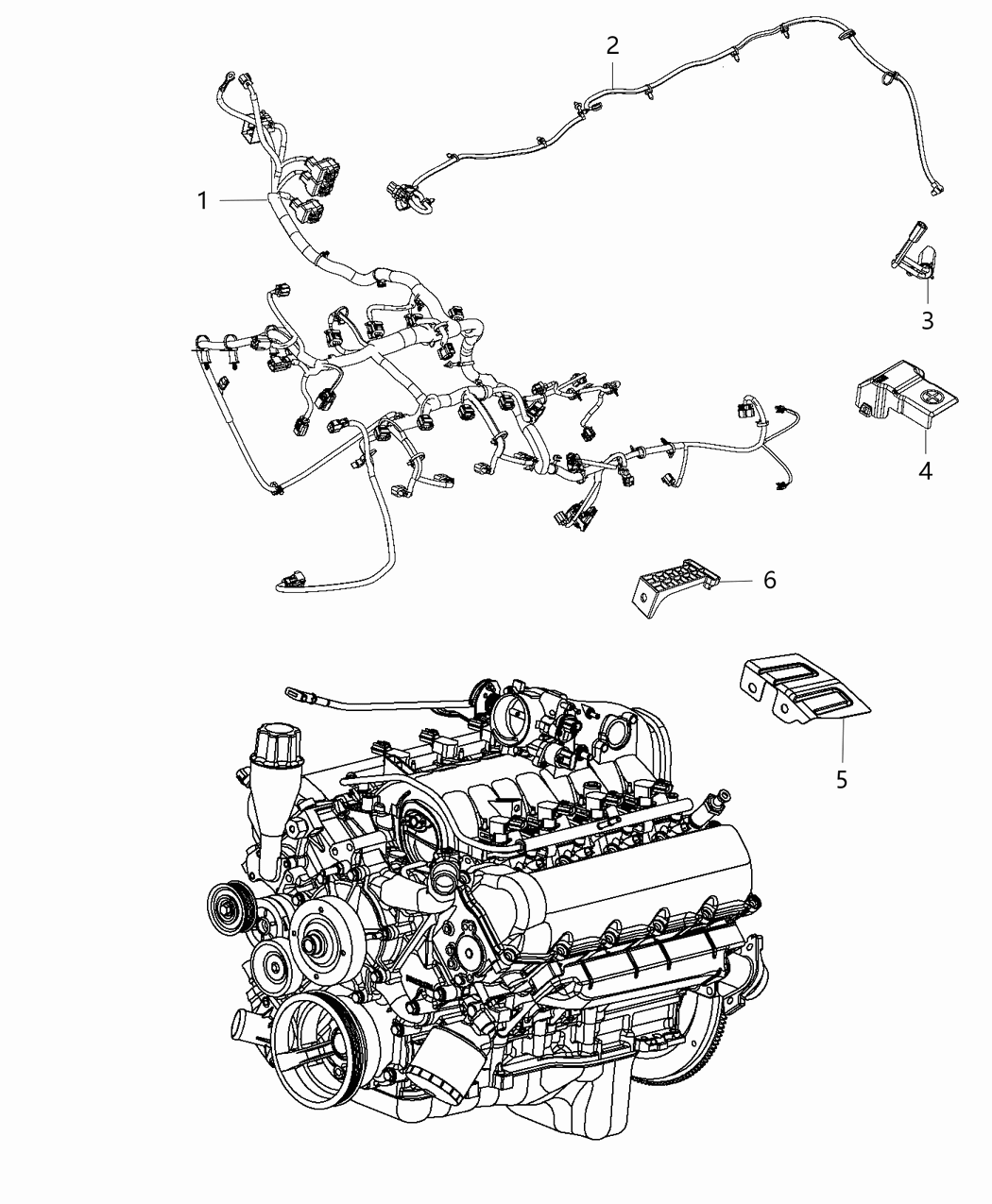 2
1
3
4
6
5