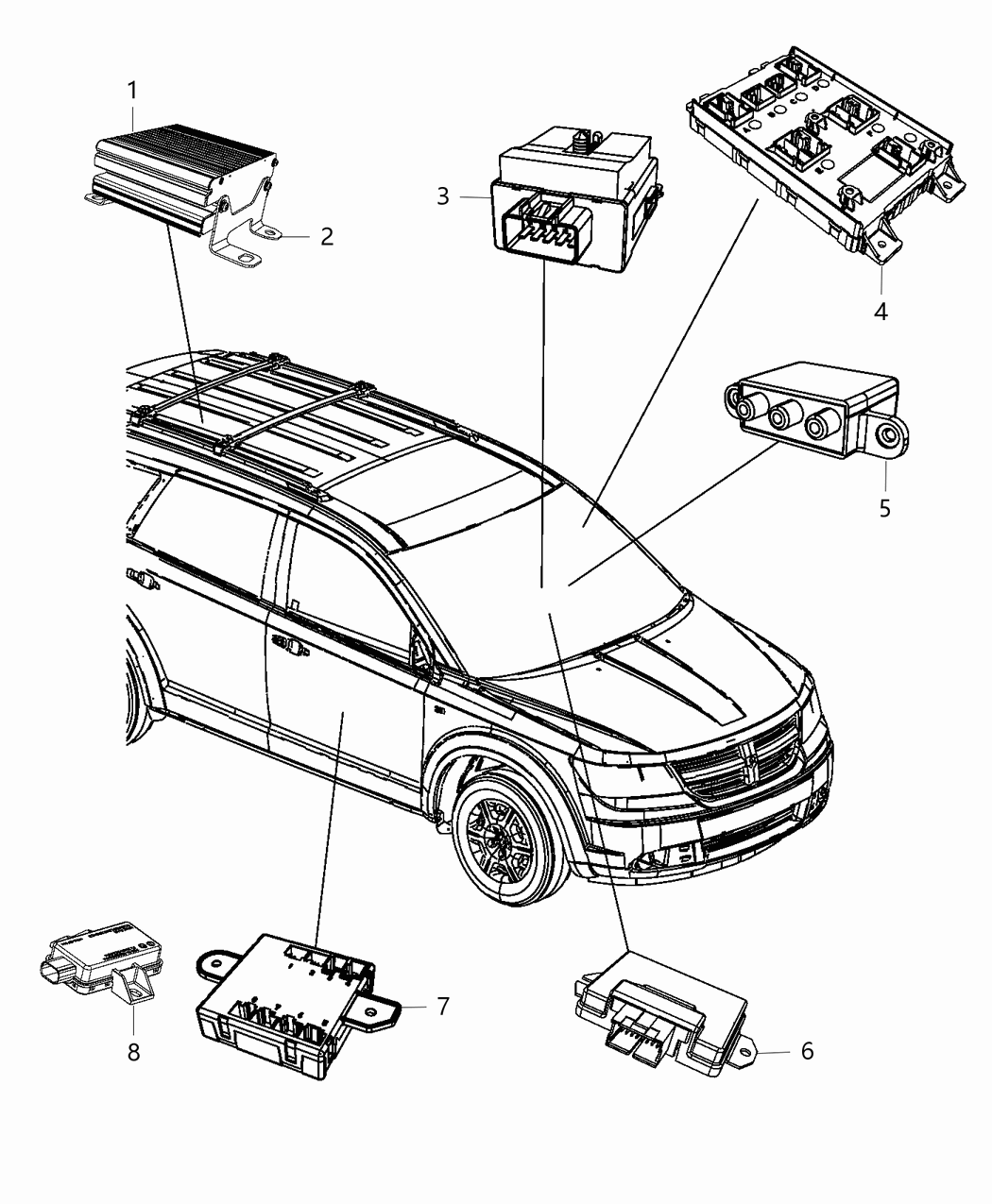 1
2
3
4
5
6
7
8