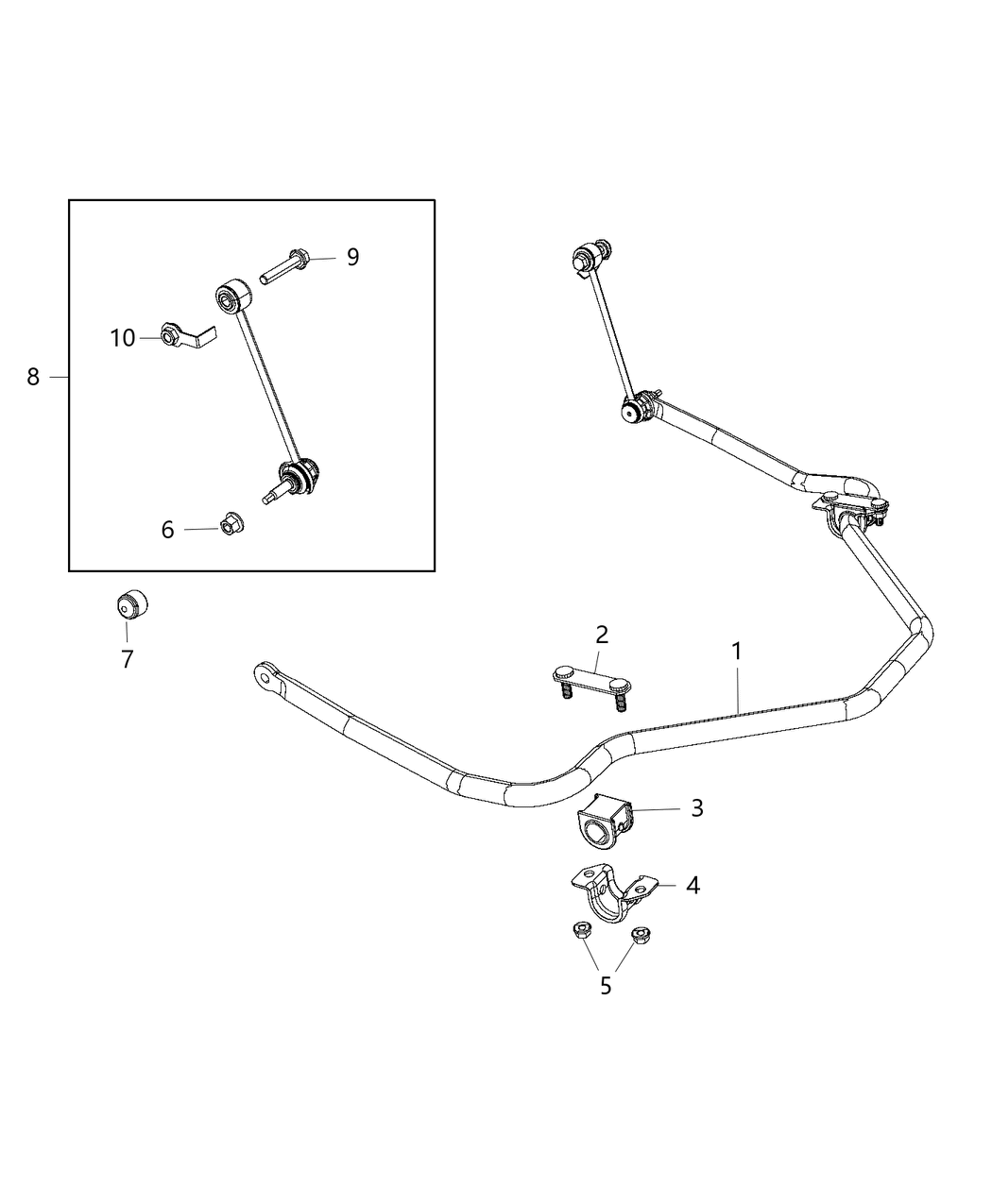 9
10
8
6
7
2
1
3
4
5