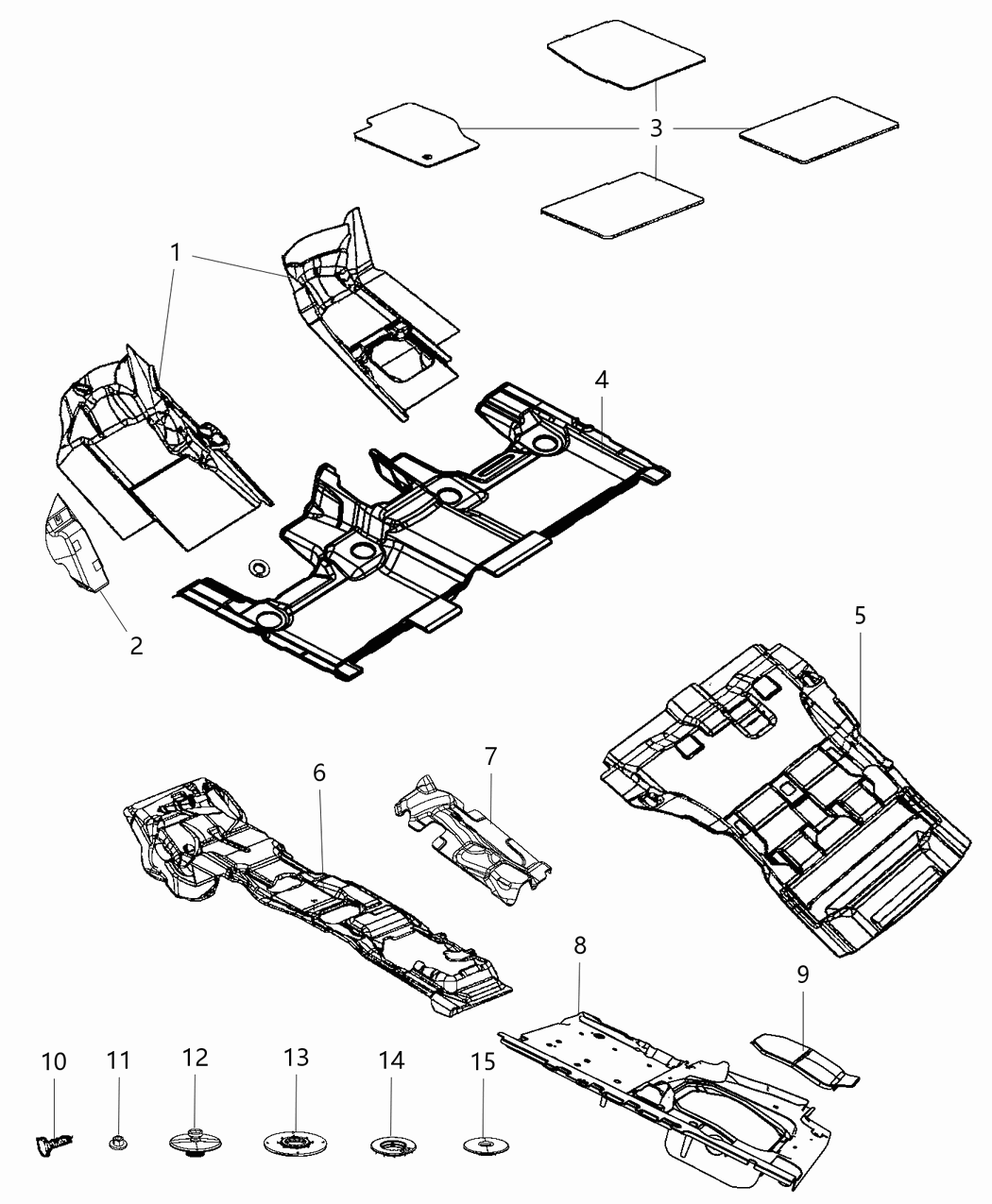 3
1
1
4
2
5
6
7
8
9
10
11
12
13
14
15