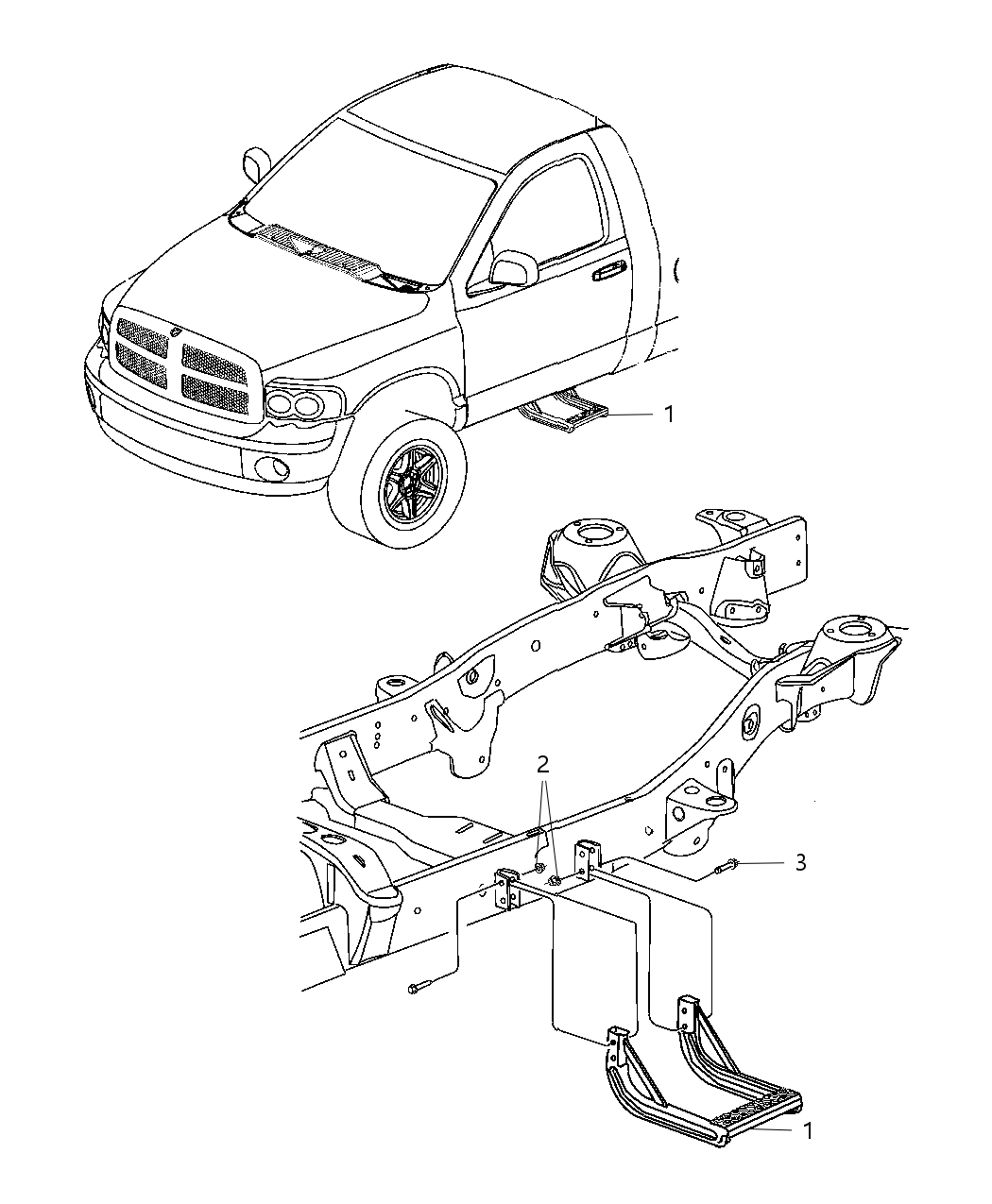 1

2

3

1