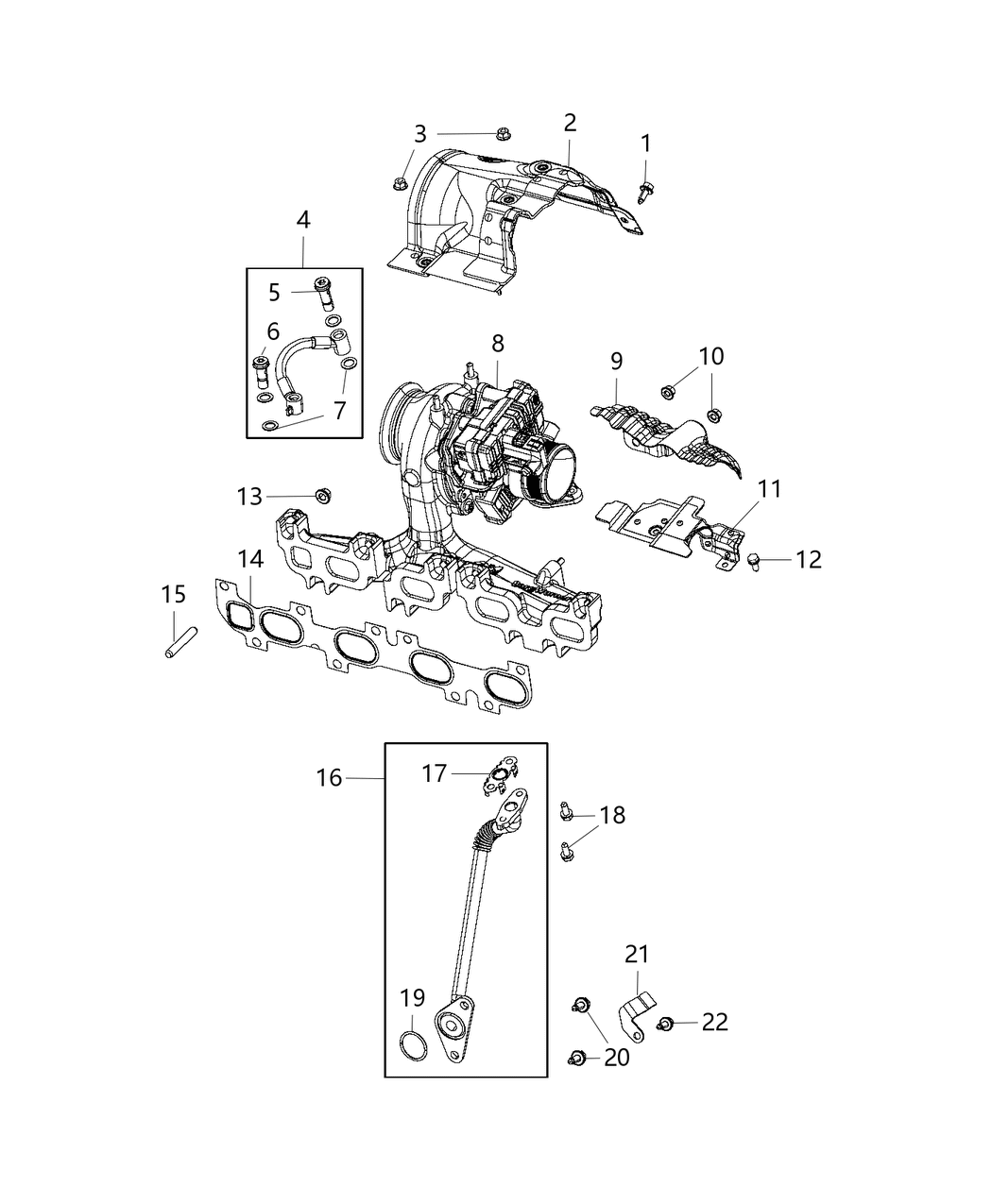 3
2
1
4
5
6
7
8
9
10
11
12
13
14
15
16
17
18
19
20
21
22